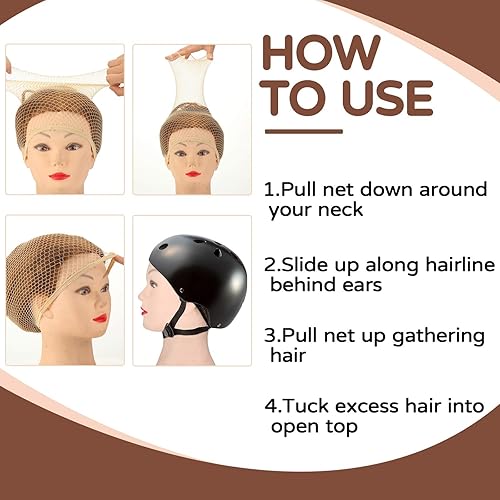 HOW TO USE

1.Pull net down around your neck

2.Slide up along hairline behind ears

3.Pull net up gathering hair

4.Tuck excess hair into open top