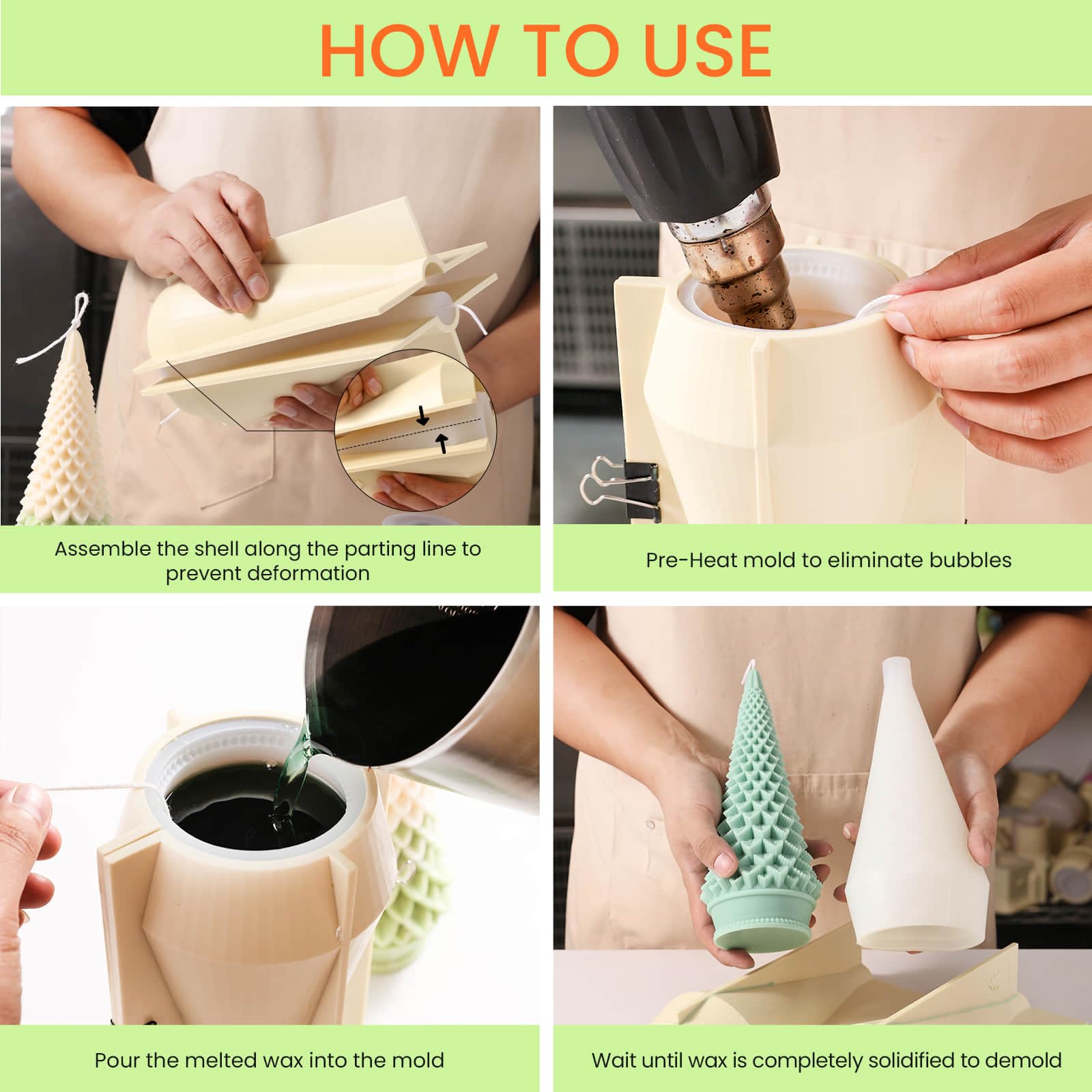 HOW TO USE

Assemble the shell along the parting line to prevent deformation

Pre-Heat mold to eliminate bubbles

Pour the melted wax into the mold

Wait until wax is completely solidified to demold