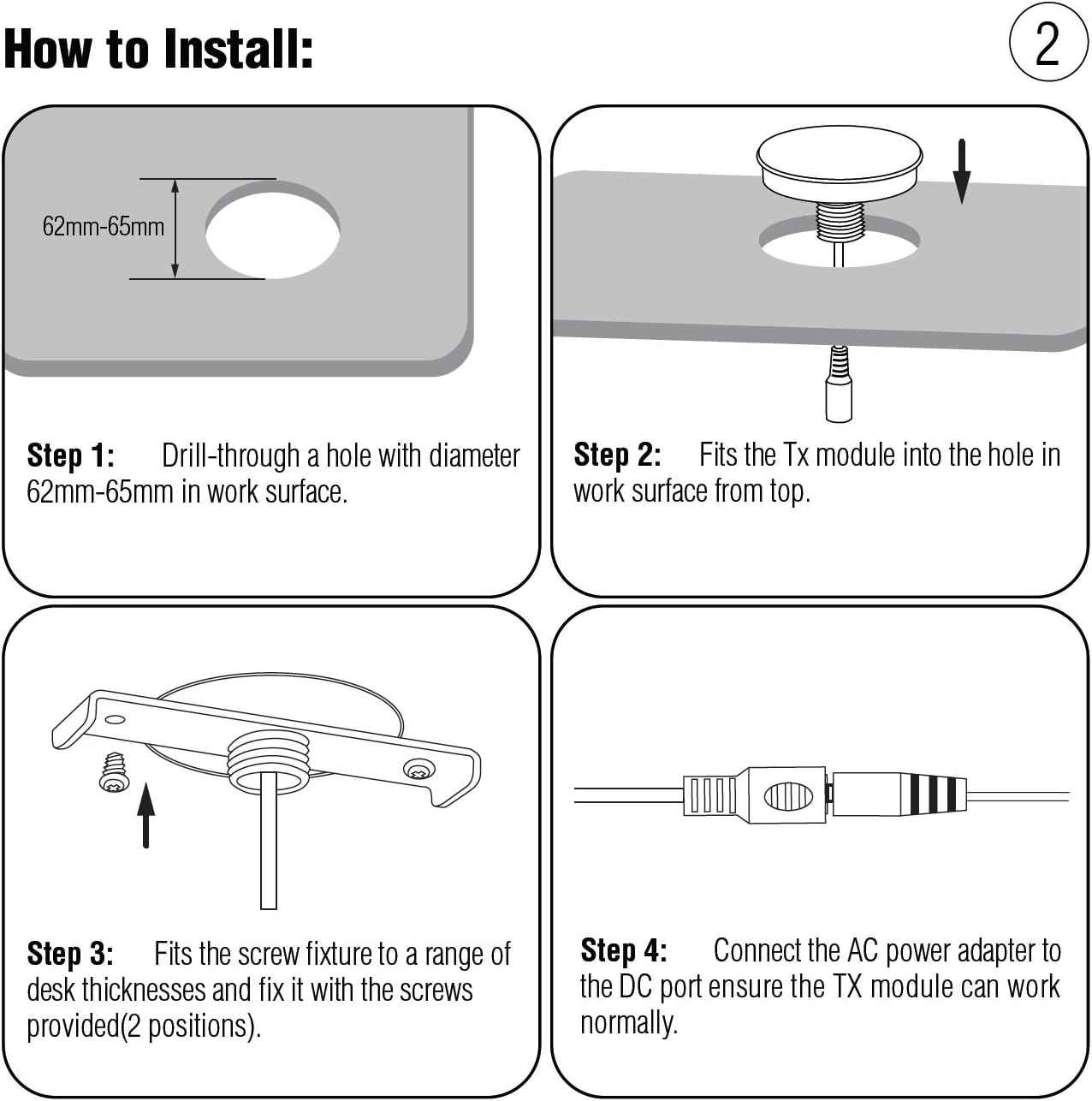 How to Install:

2

62mm-65mm

Step 1: Drill-through a hole with diameter 62mm-65mm in work surface.

Step 2: Fits the Tx module into the hole in work surface from top.

Step 3: Fits the screw fixture to a range of desk thicknesses and fix it with the screws provided(2 positions).

Step 4: Connect the AC power adapter to the DC port ensure the TX module can work normally.