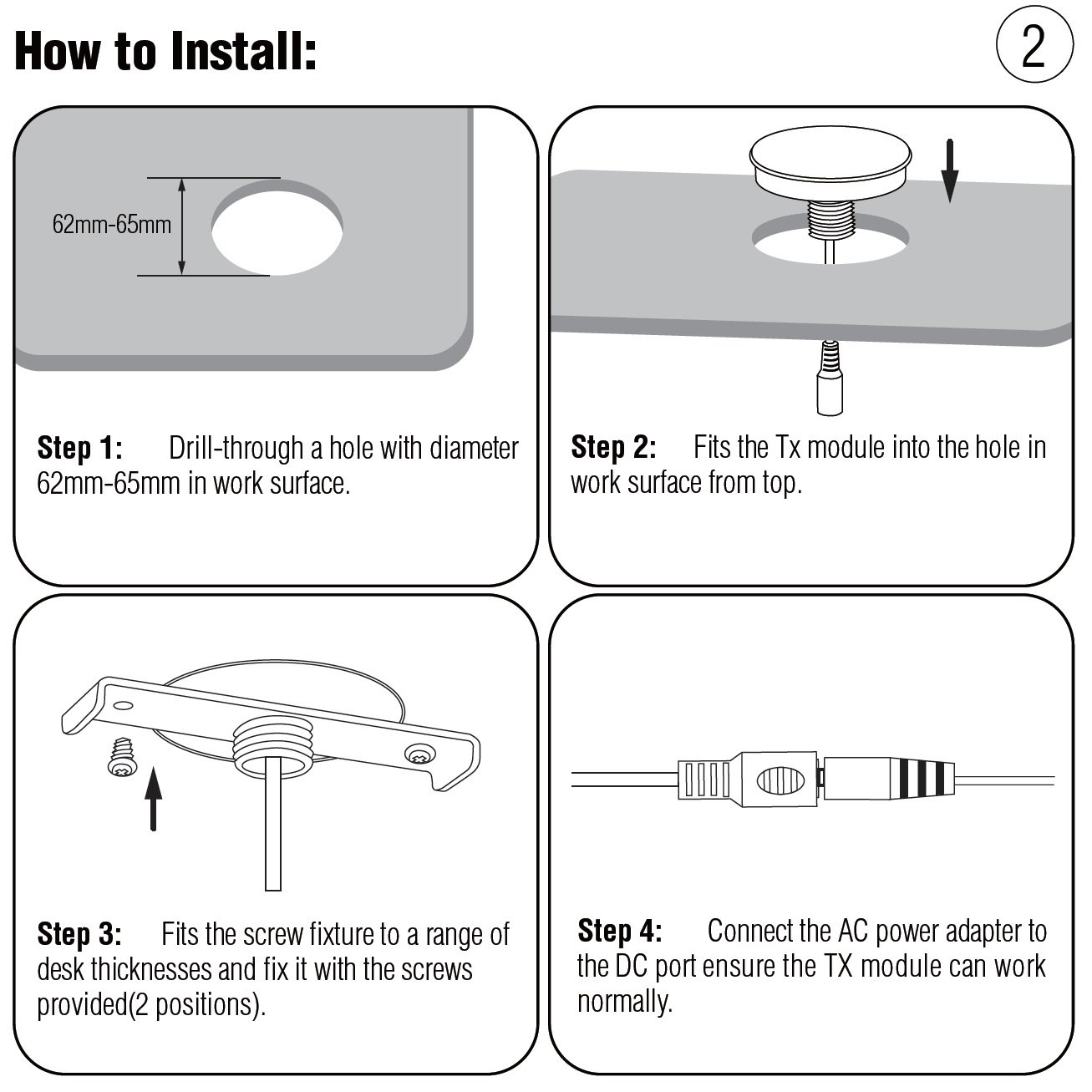 How to Install:

2

62mm-65mm

Step 1: Drill-through a hole with diameter 62mm-65mm in work surface.

Step 2: Fits the Tx module into the hole in work surface from top.

Step 3: Fits the screw fixture to a range of desk thicknesses and fix it with the screws provided(2 positions).

Step 4: Connect the AC power adapter to the DC port ensure the TX module can work normally.