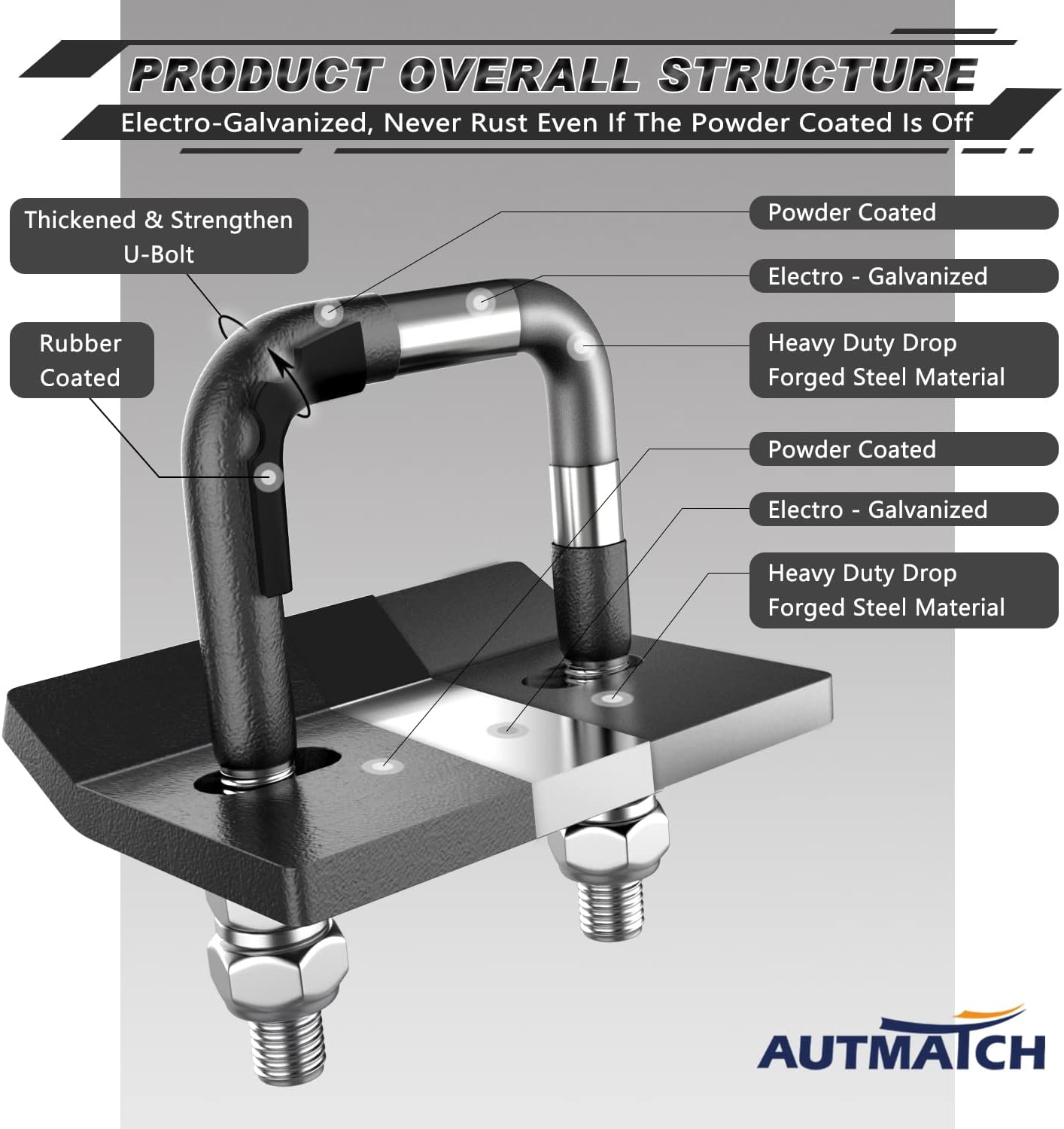 PRODUCT OVERALL STRUCTURE

Electro-Galvanized, Never Rust Even If The Powder Coated Is Off

Thickened & Strengthen U-Bolt

Rubber Coated

Powder Coated

Electro - Galvanized

Heavy Duty Drop Forged Steel Material

Powder Coated

Electro - Galvanized

Heavy Duty Drop Forged Steel Material

AUTMATCH