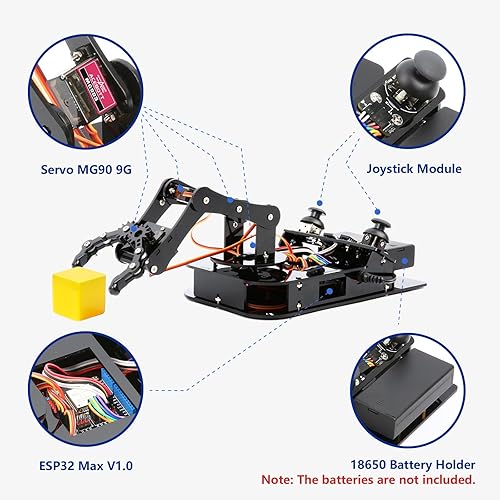 Servo MG90 9G

Joystick Module

ESP32 Max V1.0

18650 Battery Holder
Note: The batteries are not included.