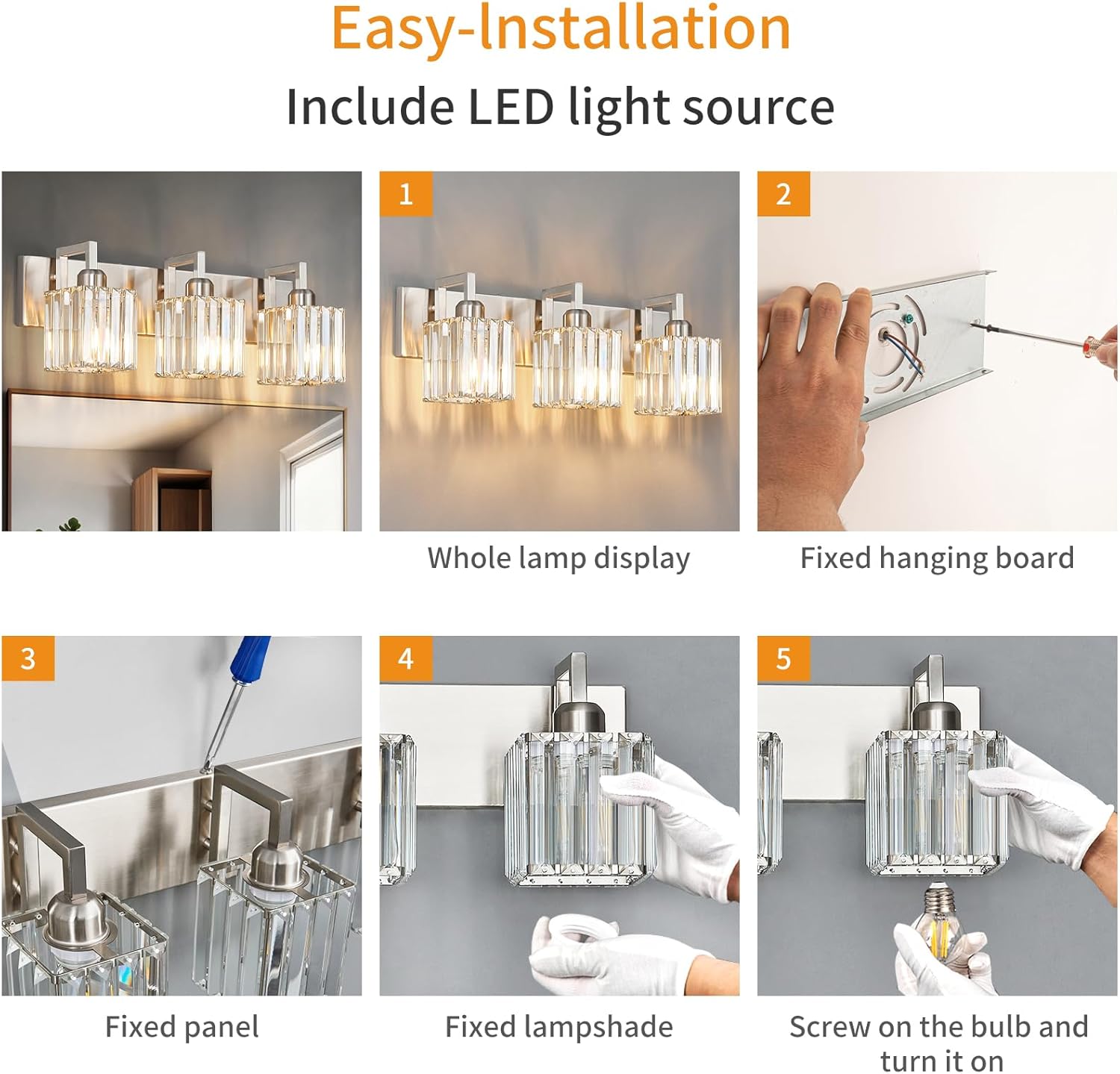 Easy-Installation

Include LED light source

1

Whole lamp display

2

Fixed hanging board

3

Fixed panel

4

Fixed lampshade

5

Screw on the bulb and turn it on