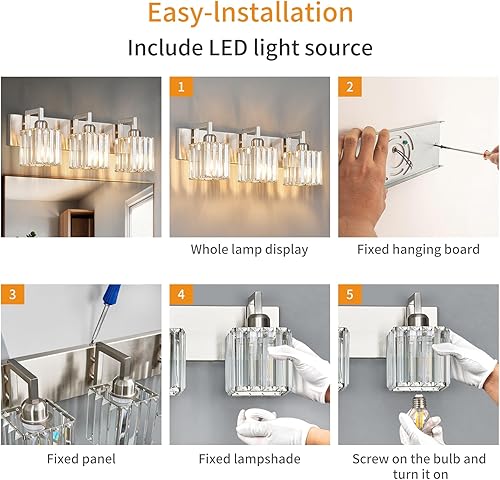 Easy-Installation

Include LED light source

1

Whole lamp display

2

Fixed hanging board

3

Fixed panel

4

Fixed lampshade

5

Screw on the bulb and turn it on