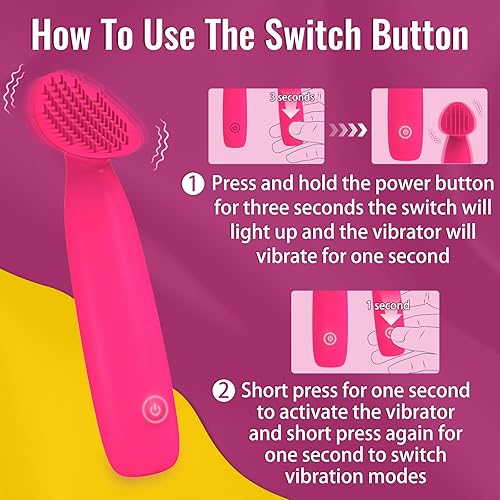 How To Use The Switch Button

3 seconds

1 Press and hold the power button for three seconds the switch will light up and the vibrator will vibrate for one second

1 second

2 Short press for one second to activate the vibrator and short press again for one second to switch vibration modes