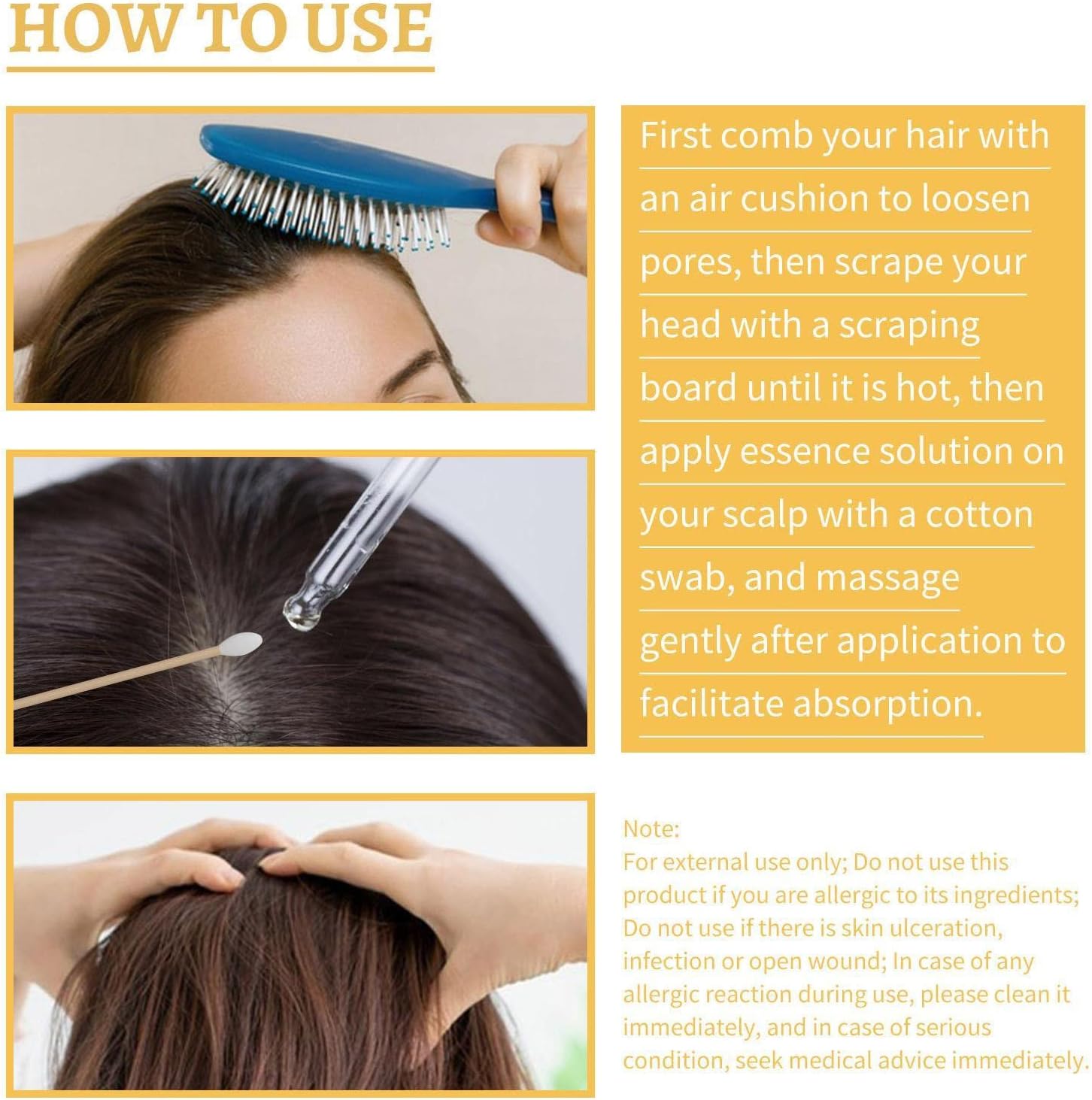 HOW TO USE

First comb your hair with an air cushion to loosen pores, then scrape your head with a scraping board until it is hot, then apply essence solution on your scalp with a cotton swab, and massage gently after application to facilitate absorption.

Note:
For external use only; Do not use this product if you are allergic to its ingredients; Do not use if there is skin ulceration, infection or open wound; In case of any allergic reaction during use, please clean it immediately, and in case of serious condition, seek medical advice immediately.