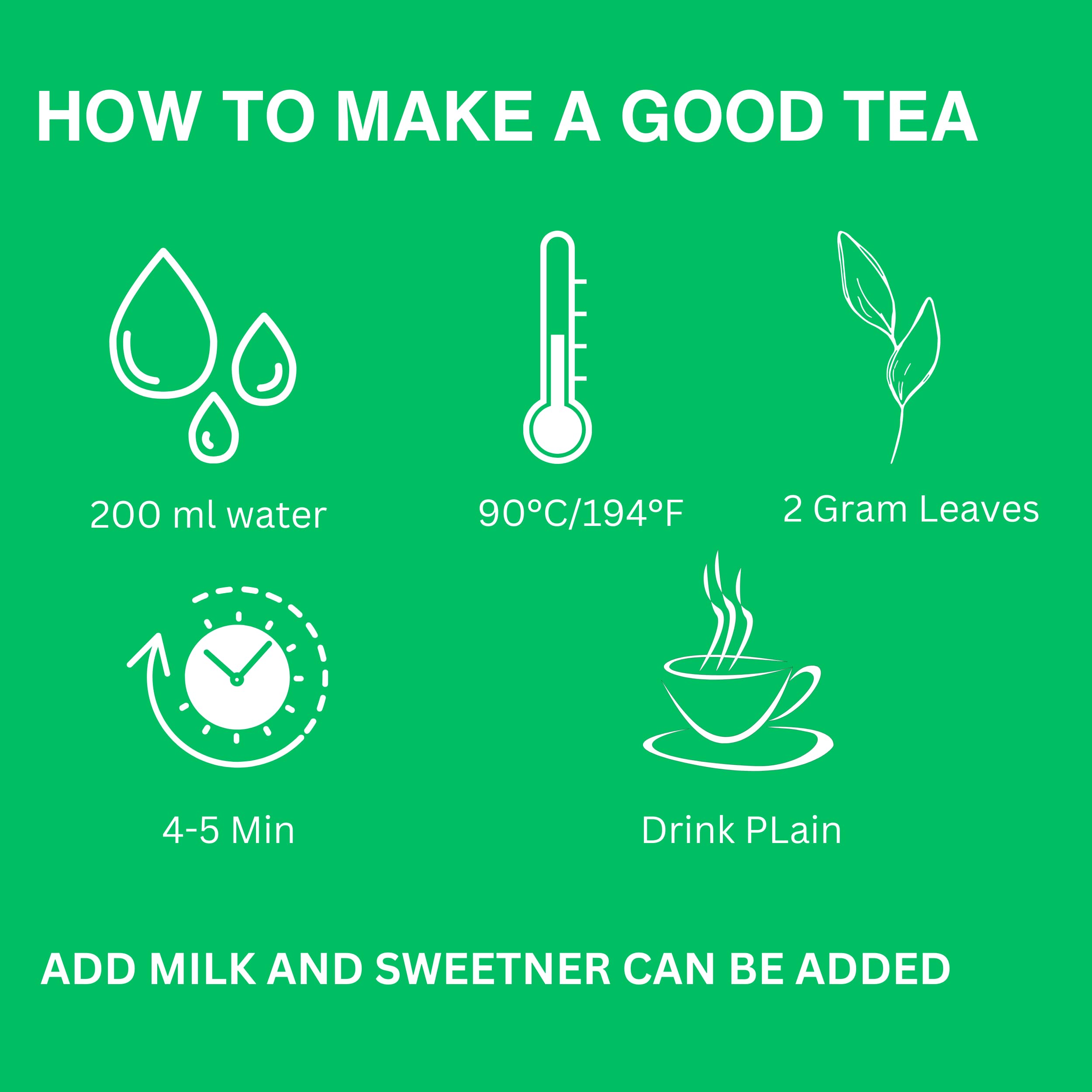 HOW TO MAKE A GOOD TEA

200 ml water

90°C/194°F

2 Gram Leaves

4-5 Min

Drink PLain

ADD MILK AND SWEETNER CAN BE ADDED