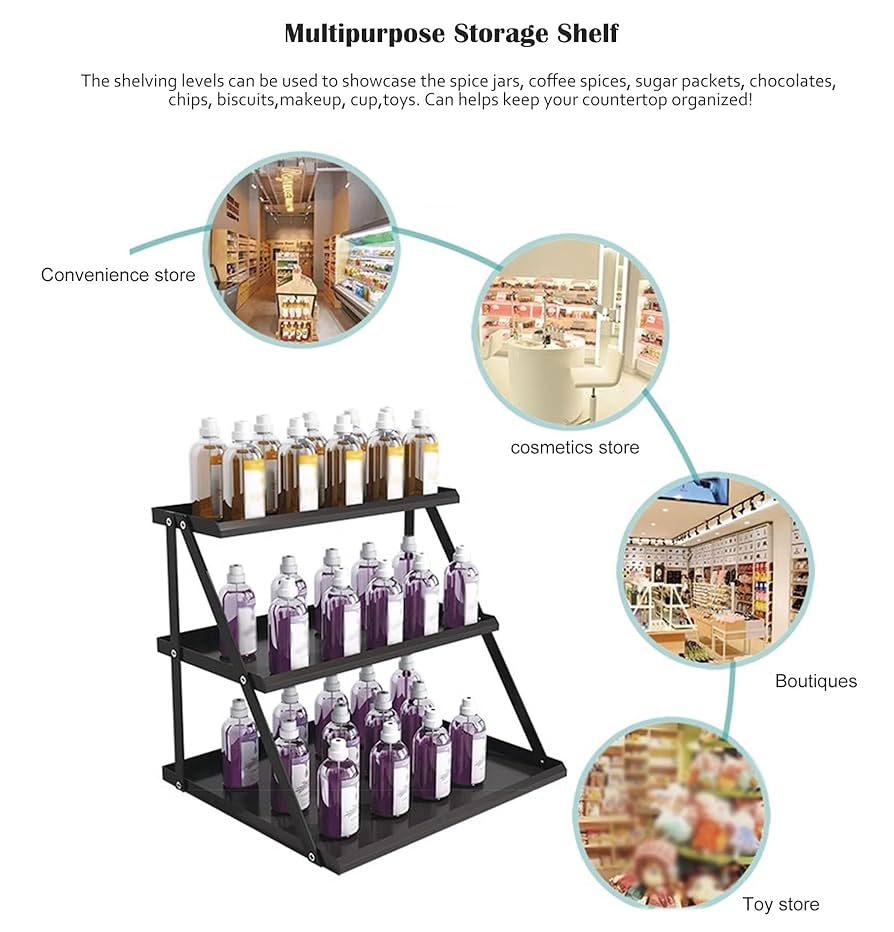 Multipurpose Storage Shelf

The shelving levels can be used to showcase the spice jars, coffee spices, sugar packets, chocolates, chips, biscuits,makeup, cup,toys. Can helps keep your countertop organized!

Convenience store

cosmetics store

Boutiques

Toy store