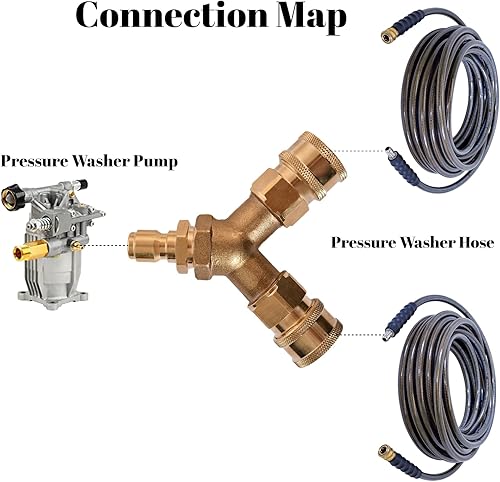 Connection Map

Pressure Washer Pump

Pressure Washer Hose