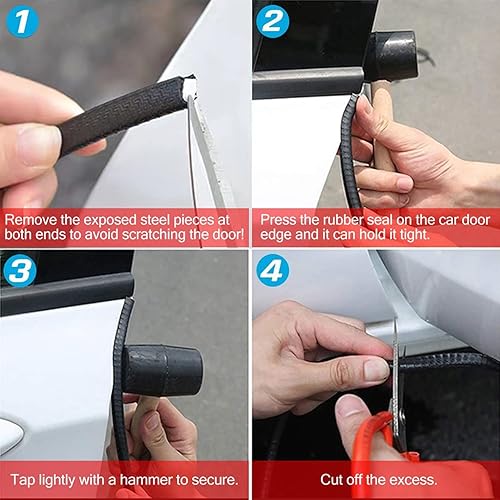 1

Remove the exposed steel pieces at both ends to avoid scratching the door!

2

Press the rubber seal on the car door edge and it can hold it tight.

3

Tap lightly with a hammer to secure.

4

Cut off the excess.