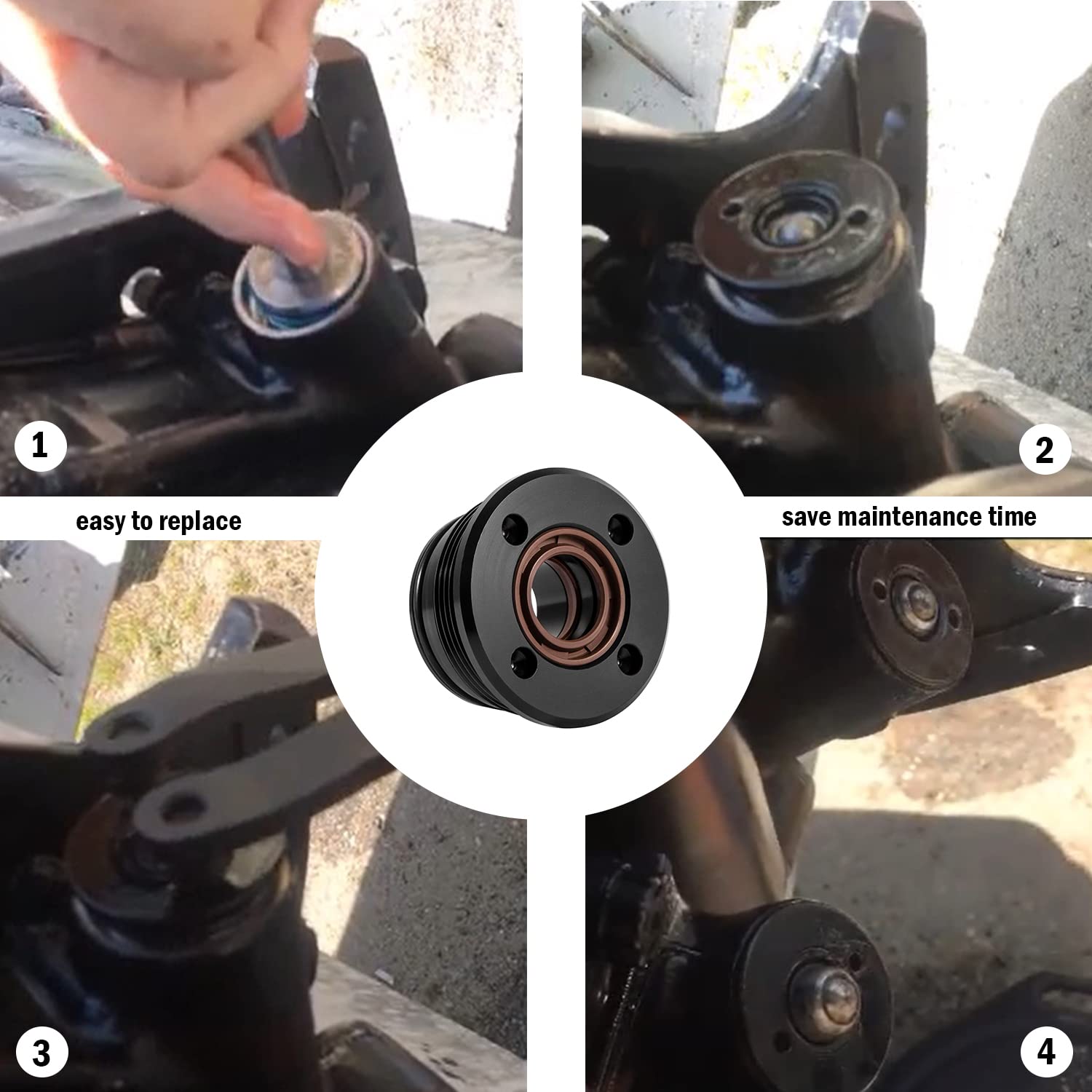 1

2

easy to replace

save maintenance time

3

4