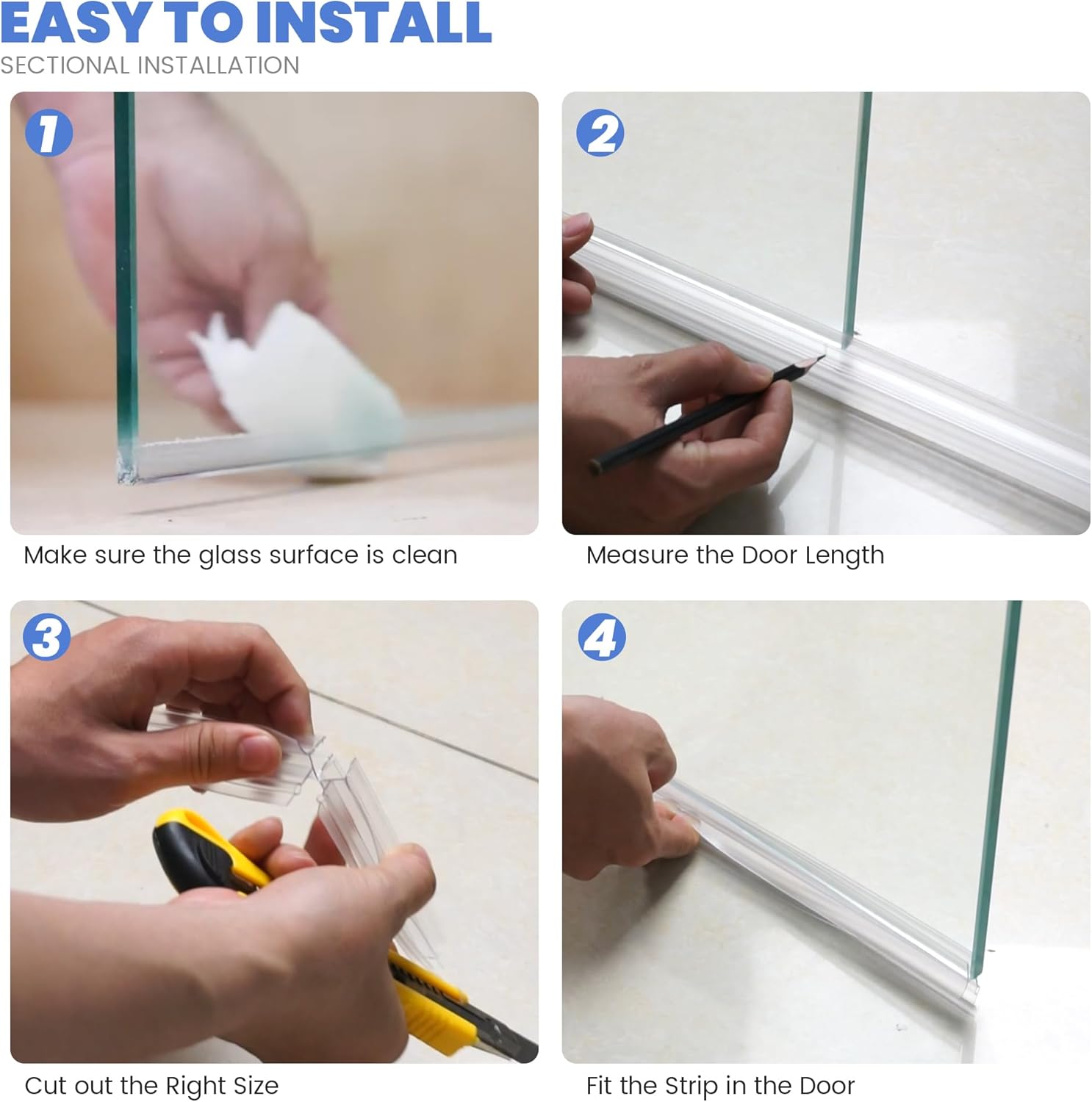 EASY TO INSTALL
SECTIONAL INSTALLATION

1
Make sure the glass surface is clean

2
Measure the Door Length

3
Cut out the Right Size

4
Fit the Strip in the Door