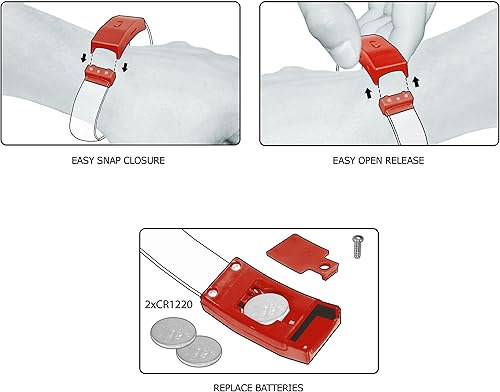 EASY SNAP CLOSURE

EASY OPEN RELEASE

2xCR1220

REPLACE BATTERIES