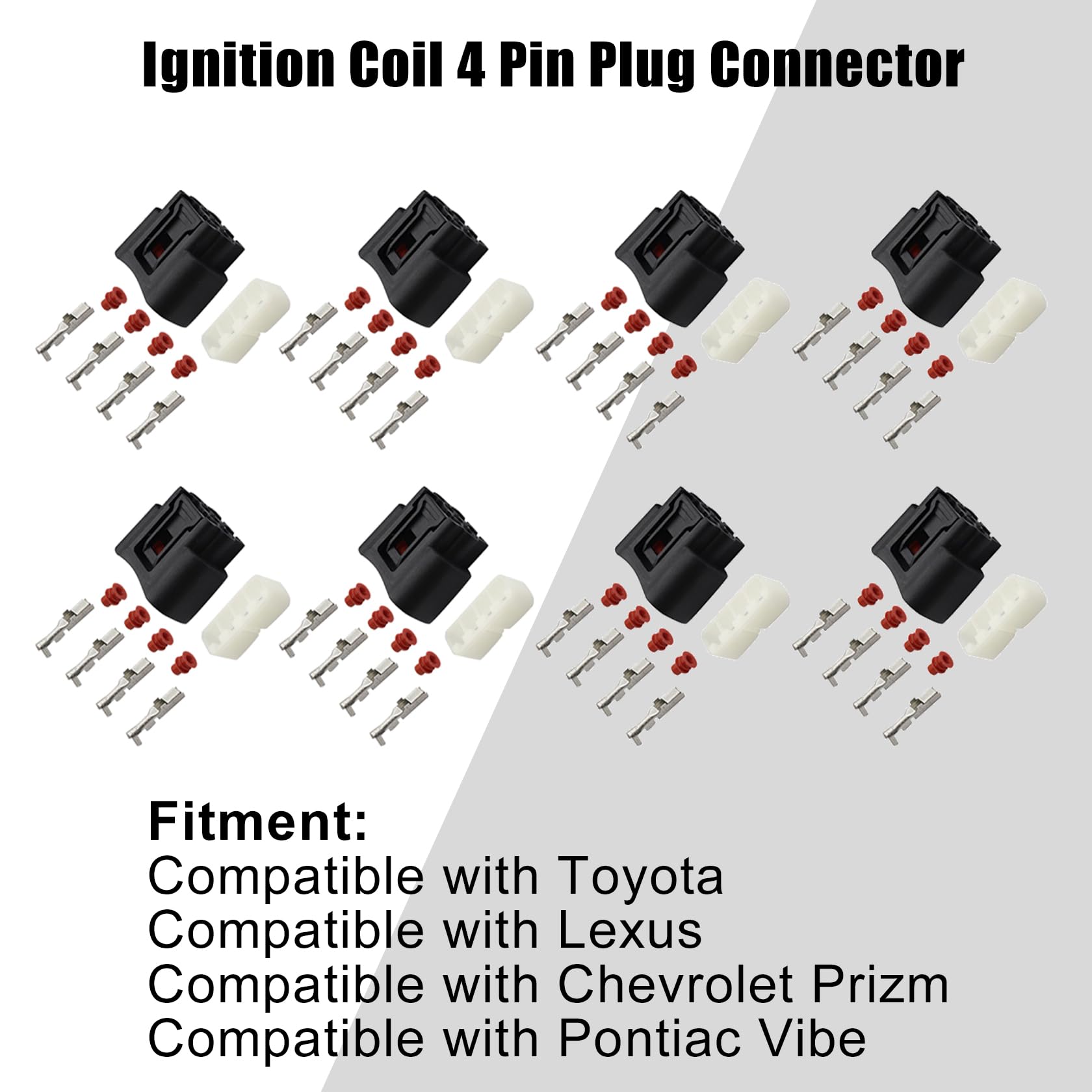 Ignition Coil 4 Pin Plug Connector

Fitment:
Compatible with Toyota
Compatible with Lexus
Compatible with Chevrolet Prizm
Compatible with Pontiac Vibe