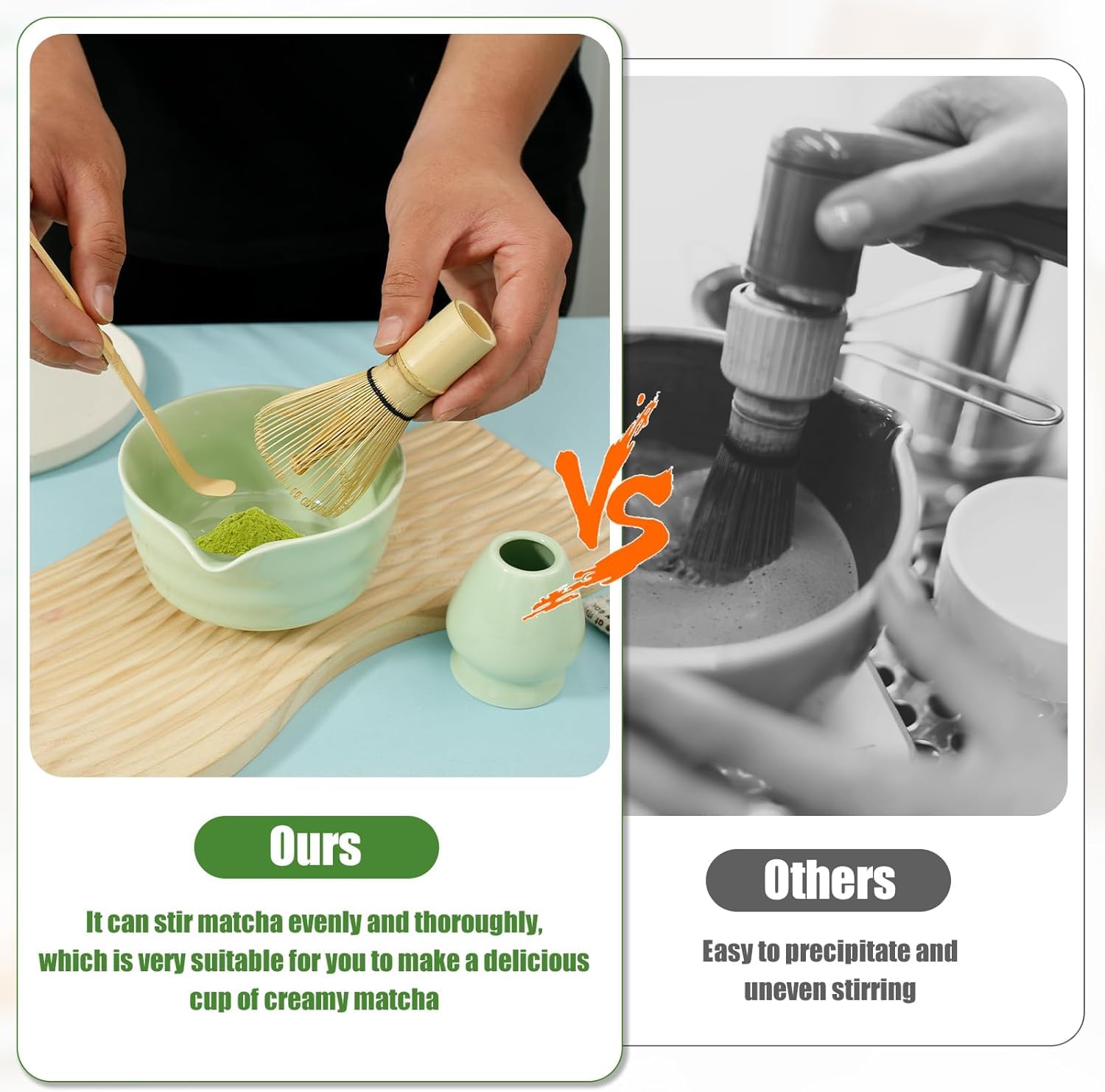 VS

Ours

It can stir matcha evenly and thoroughly, which is very suitable for you to make a delicious cup of creamy matcha

Others

Easy to precipitate and uneven stirring