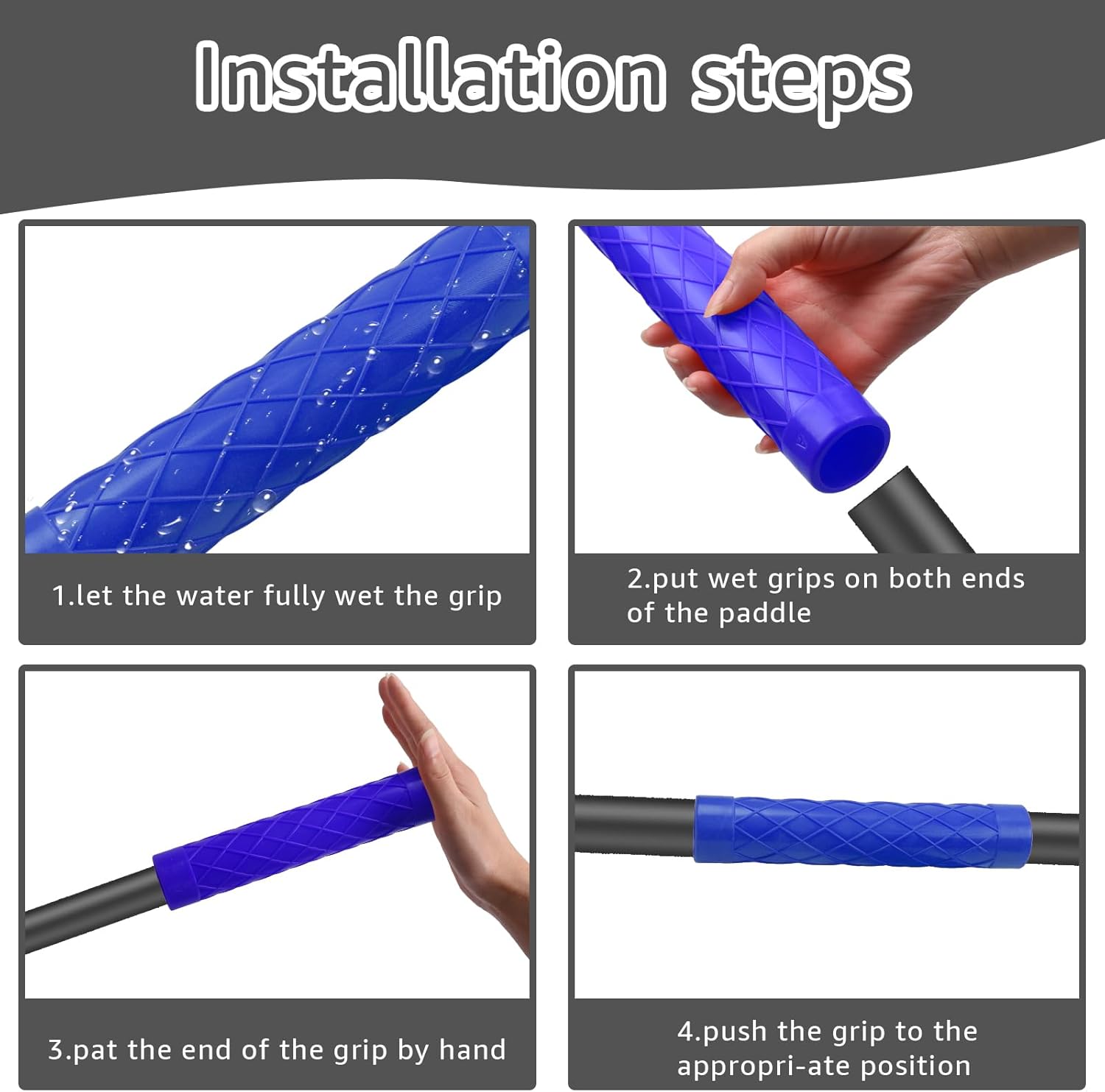 Installation steps

1.let the water fully wet the grip

2.put wet grips on both ends of the paddle

3.pat the end of the grip by hand

4.push the grip to the appropri-ate position