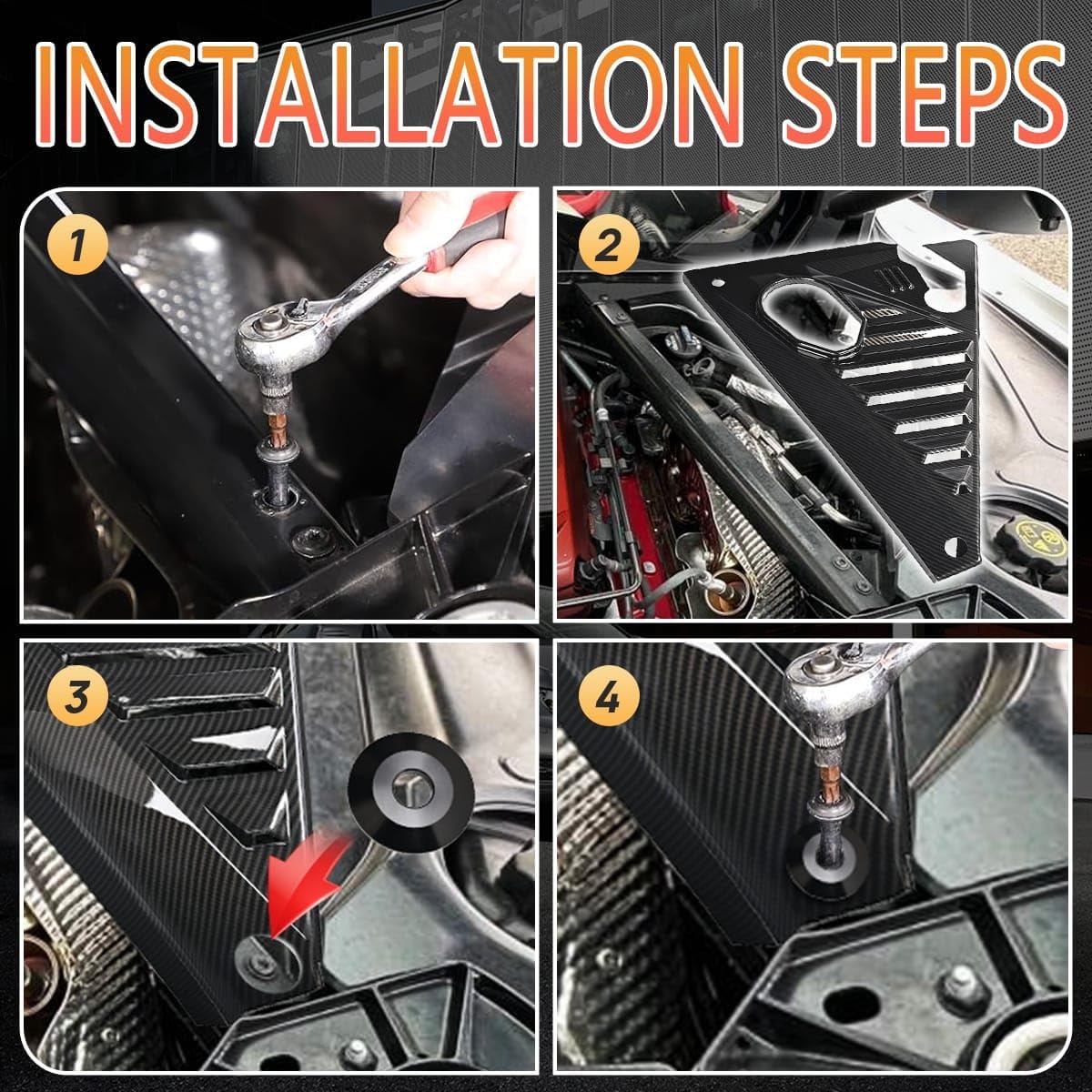 INSTALLATION STEPS

1

2

3

4