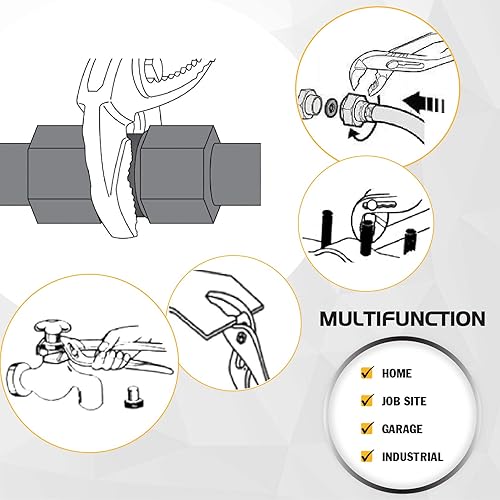 MULTIFUNCTION

HOME

JOB SITE

GARAGE

INDUSTRIAL