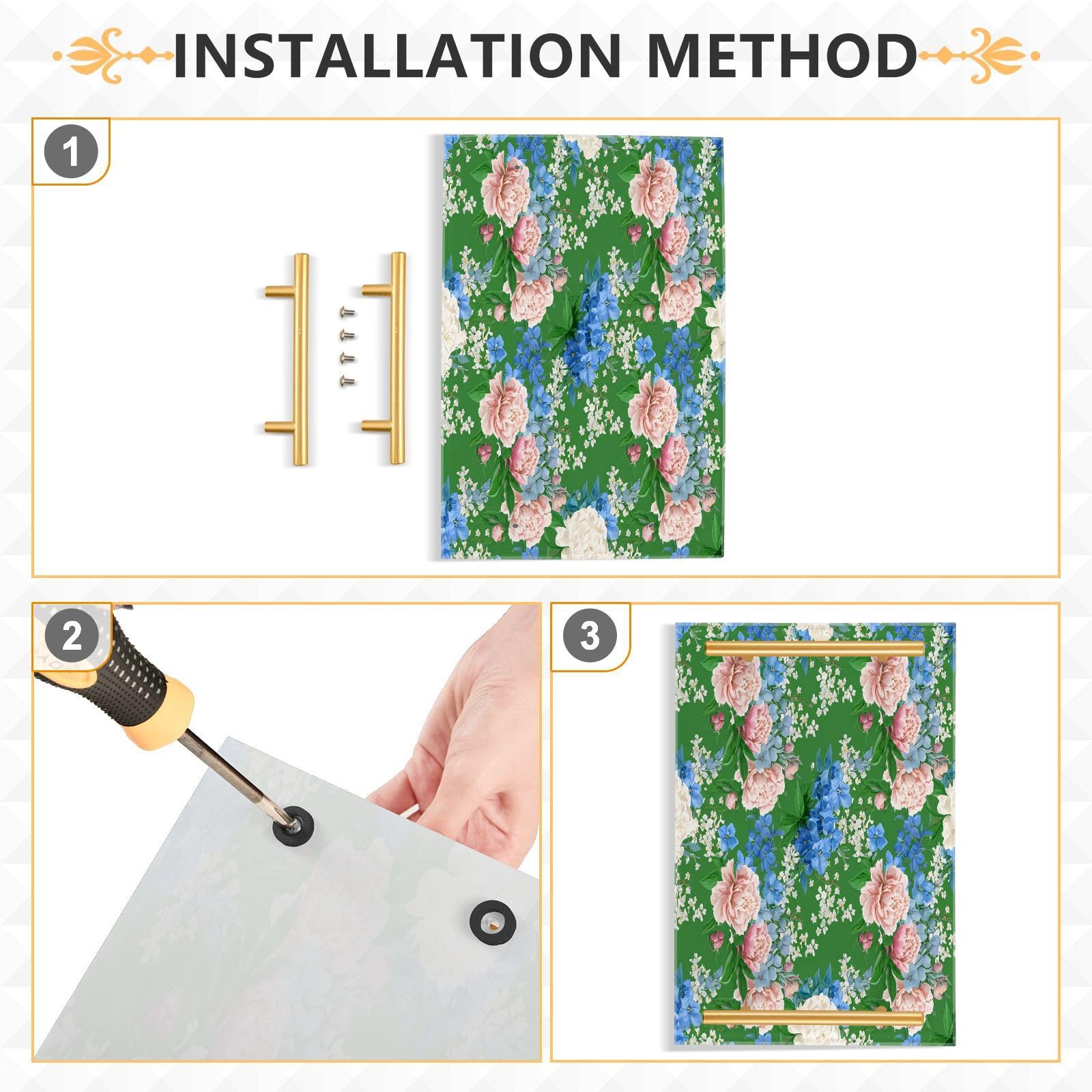 INSTALLATION METHOD

1

2

3