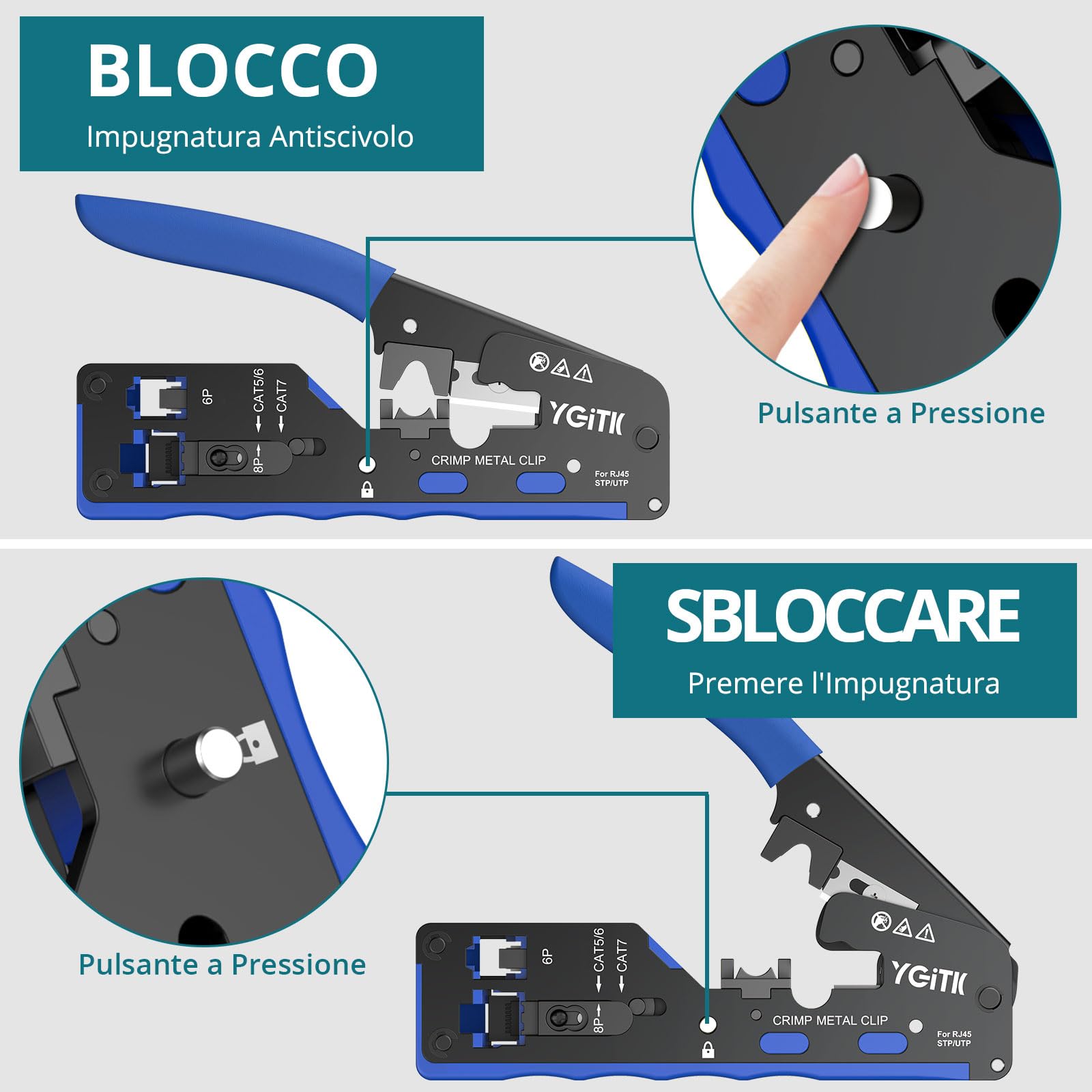 BLOCCO
Impugnatura Antiscivolo

Pulsante a Pressione

6P
CAT5/6
CAT7
8P
YGiTK
CRIMP METAL CLIP
For RJ45 STP/UTP

SBLOCCARE
Premere l'Impugnatura

Pulsante a Pressione

6P
CAT5/6
CAT7
8P
YGiTK
CRIMP METAL CLIP
For RJ45 STP/UTP