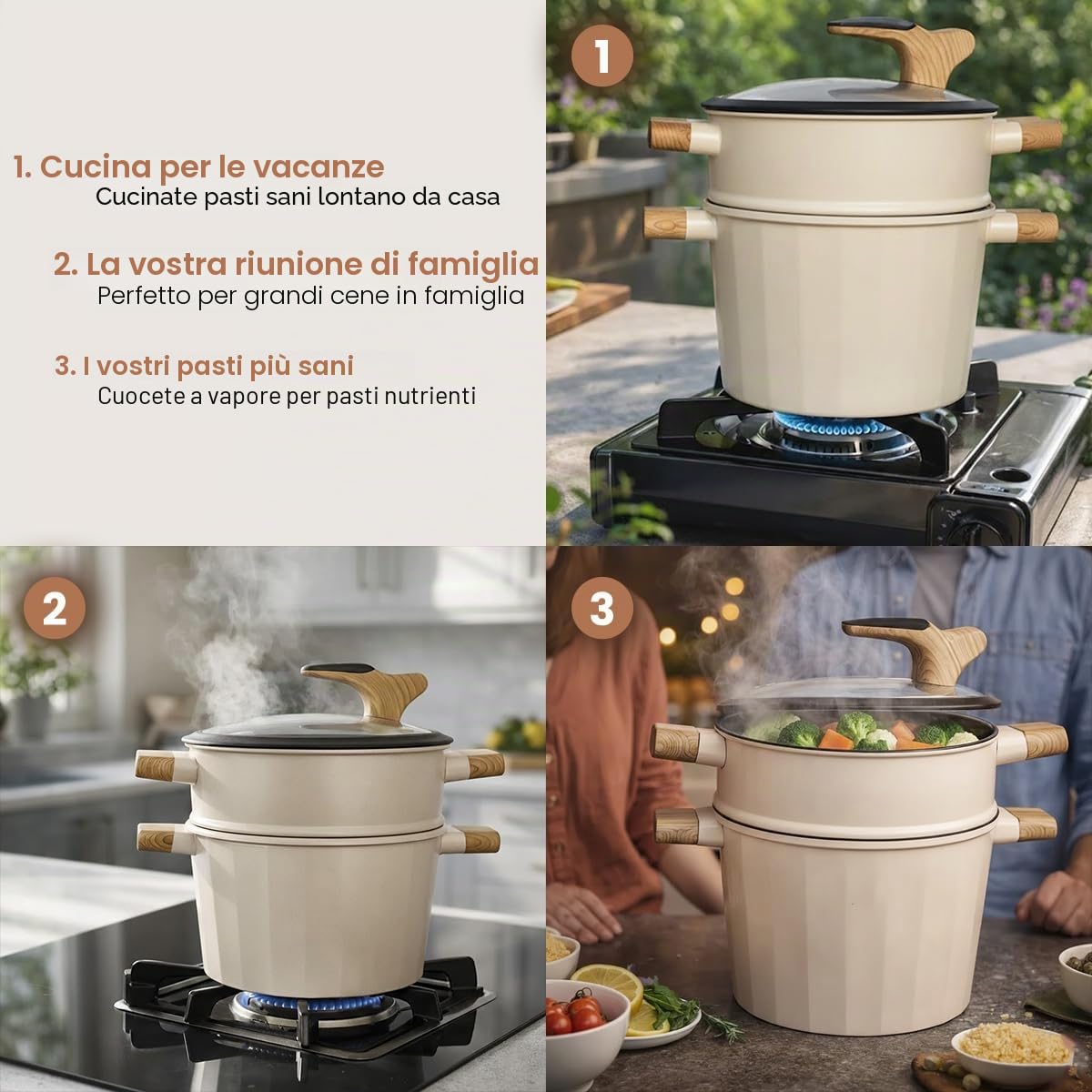 1. Cucina per le vacanze
Cucinate pasti sani lontano da casa

2. La vostra riunione di famiglia
Perfetto per grandi cene in famiglia

3. I vostri pasti più sani
Cuocete a vapore per pasti nutrienti

1

2

3