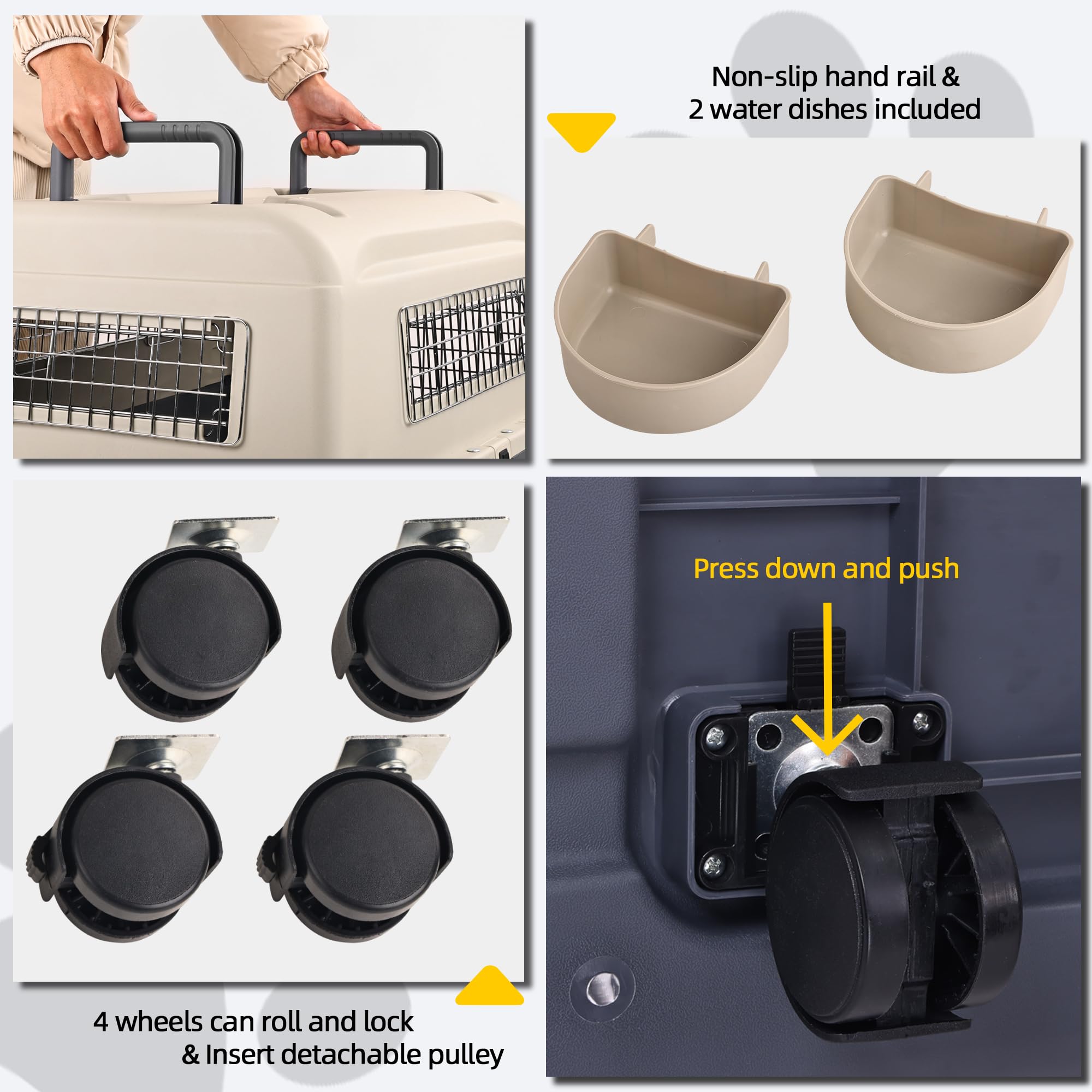 Non-slip hand rail &
2 water dishes included

Press down and push

4 wheels can roll and lock
& Insert detachable pulley