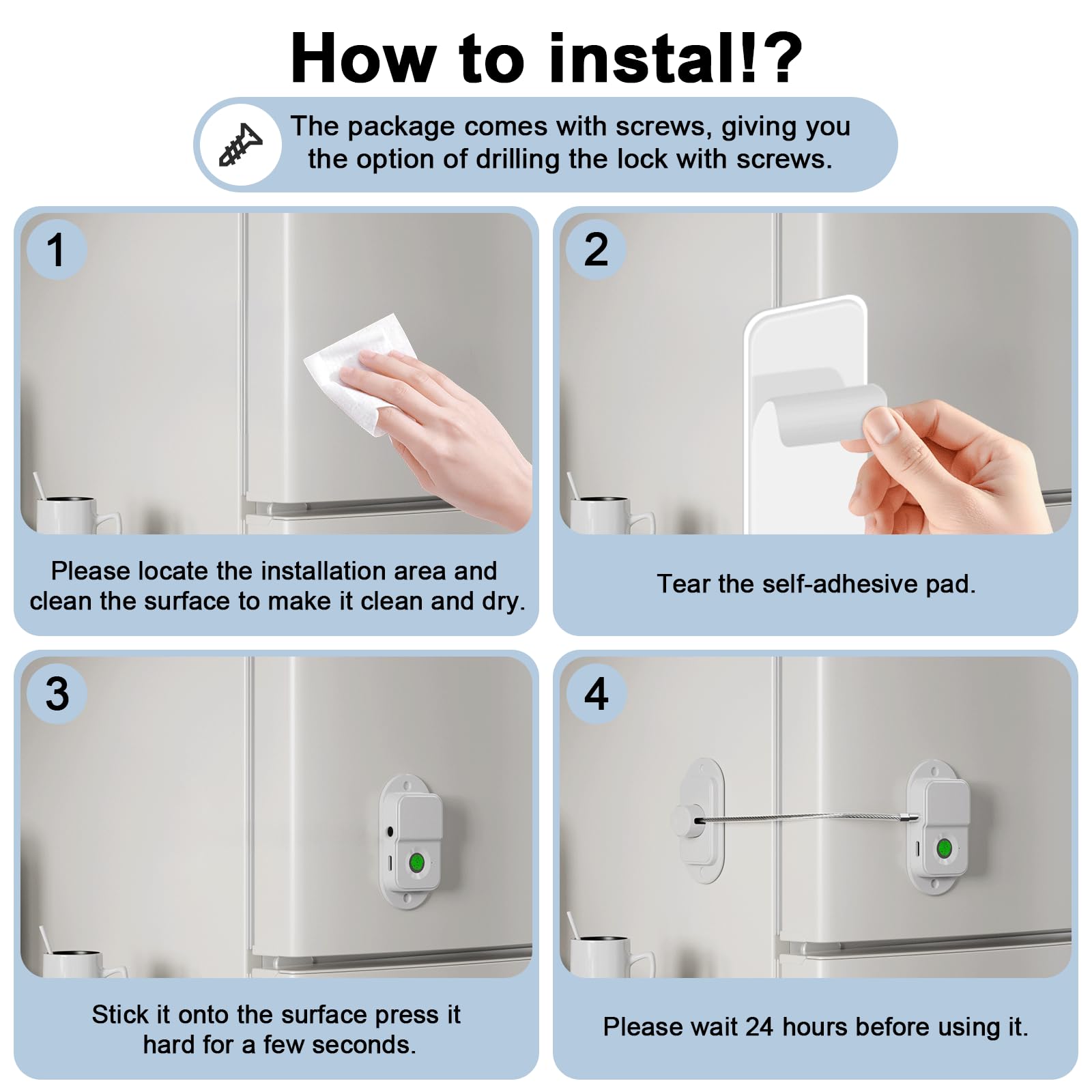 How to instal!?

The package comes with screws, giving you the option of drilling the lock with screws.

1

Please locate the installation area and clean the surface to make it clean and dry.

2

Tear the self-adhesive pad.

3

Stick it onto the surface press it hard for a few seconds.

4

Please wait 24 hours before using it.