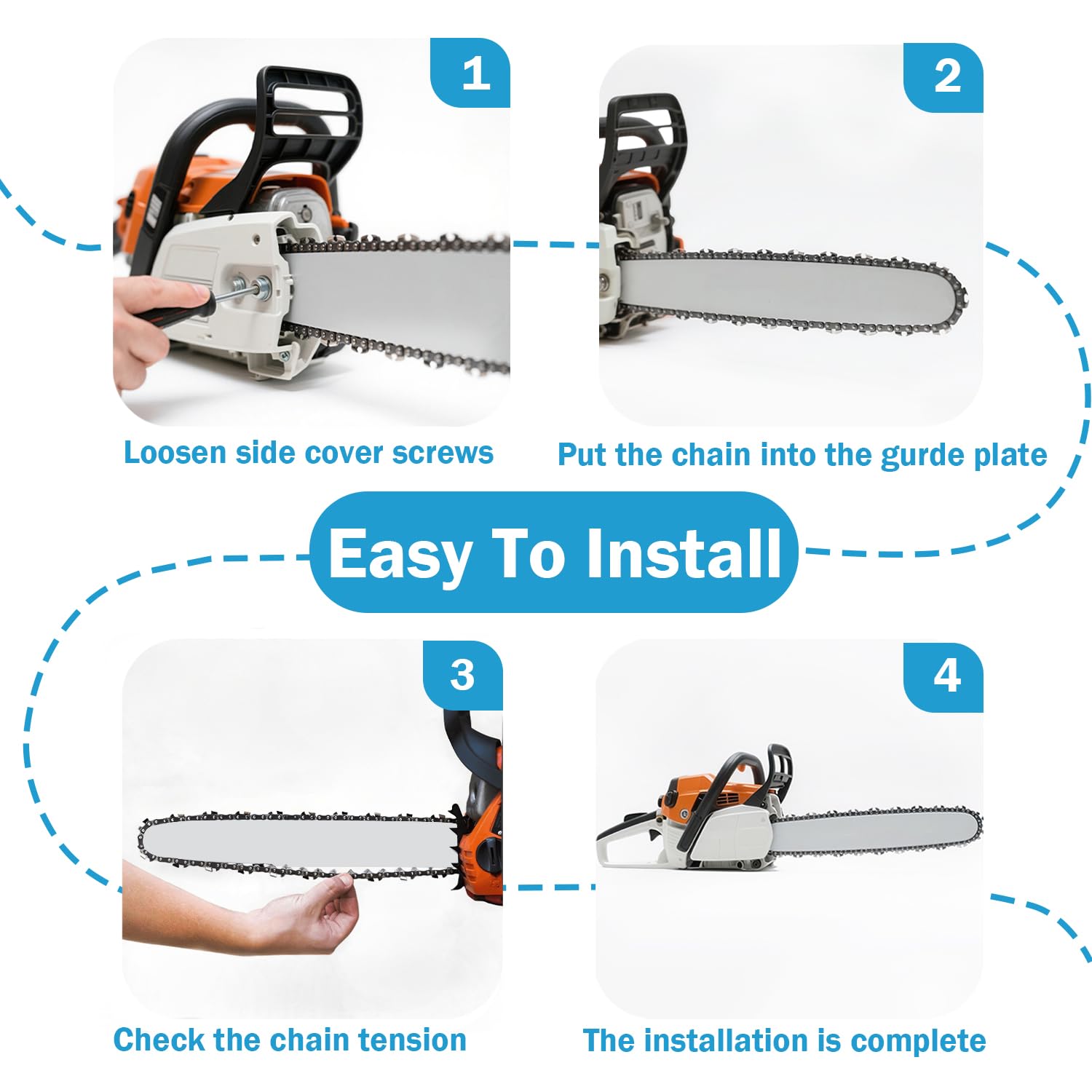 1

Loosen side cover screws

2

Put the chain into the gurde plate

Easy To Install

3

Check the chain tension

4

The installation is complete