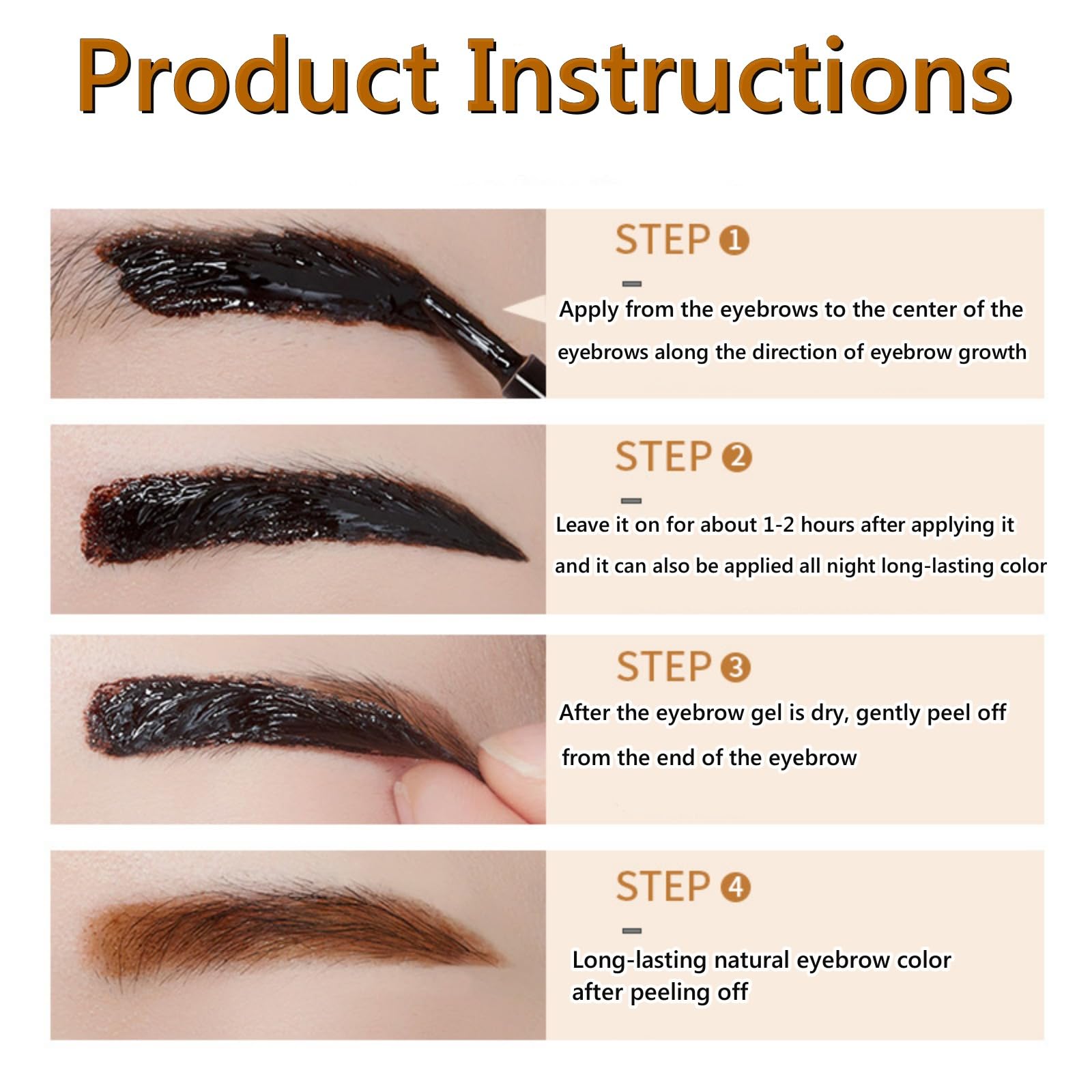 Product Instructions

STEP ❶

Apply from the eyebrows to the center of the eyebrows along the direction of eyebrow growth

STEP ❷

Leave it on for about 1-2 hours after applying it and it can also be applied all night long-lasting color

STEP ❸

After the eyebrow gel is dry, gently peel off from the end of the eyebrow

STEP ❹

Long-lasting natural eyebrow color after peeling off