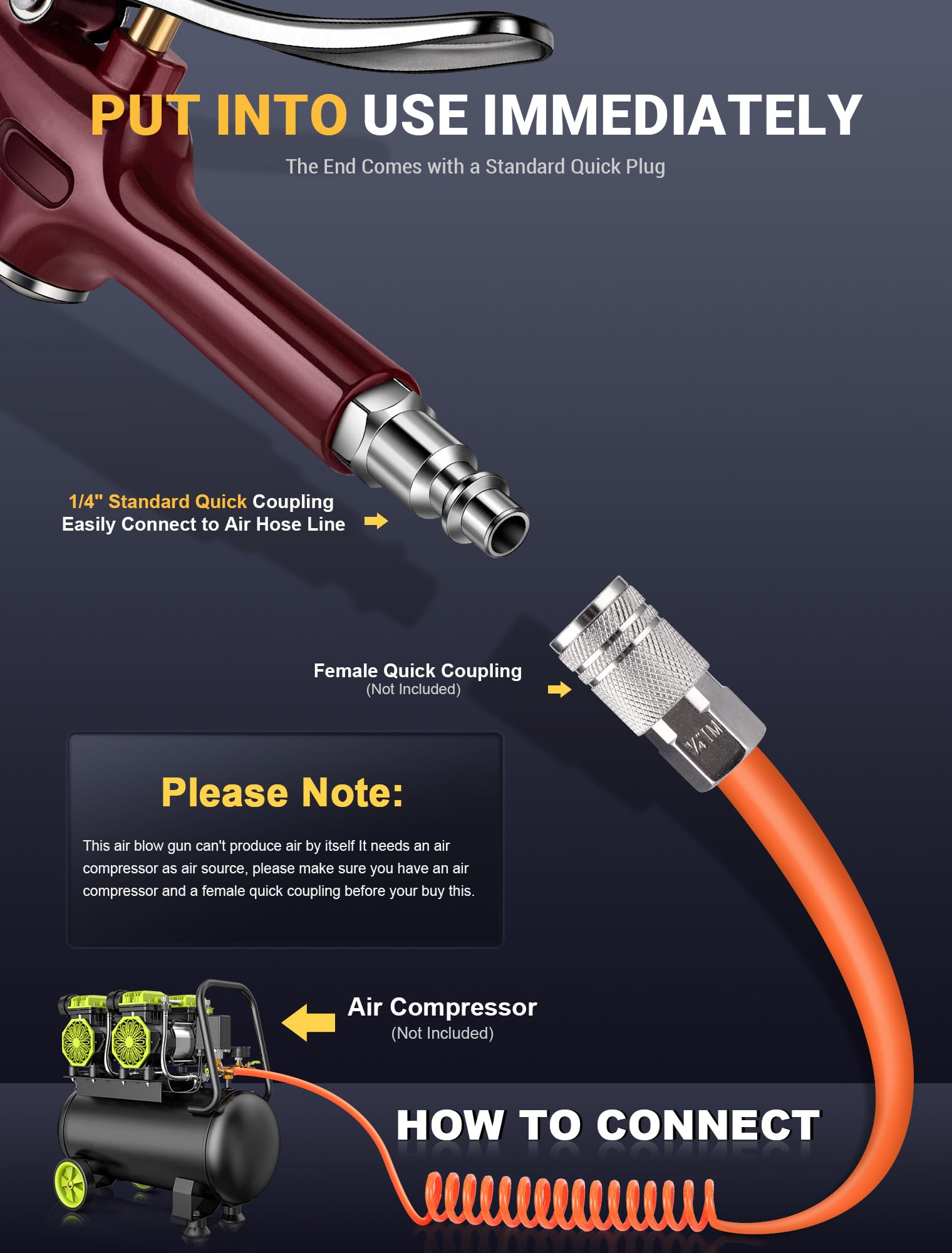 PUT INTO USE IMMEDIATELY

The End Comes with a Standard Quick Plug

1/4" Standard Quick Coupling
Easily Connect to Air Hose Line

Female Quick Coupling
(Not Included)

1/4"IM

Please Note:

This air blow gun can't produce air by itself It needs an air compressor as air source, please make sure you have an air compressor and a female quick coupling before your buy this.

Air Compressor
(Not Included)

HOW TO CONNECT