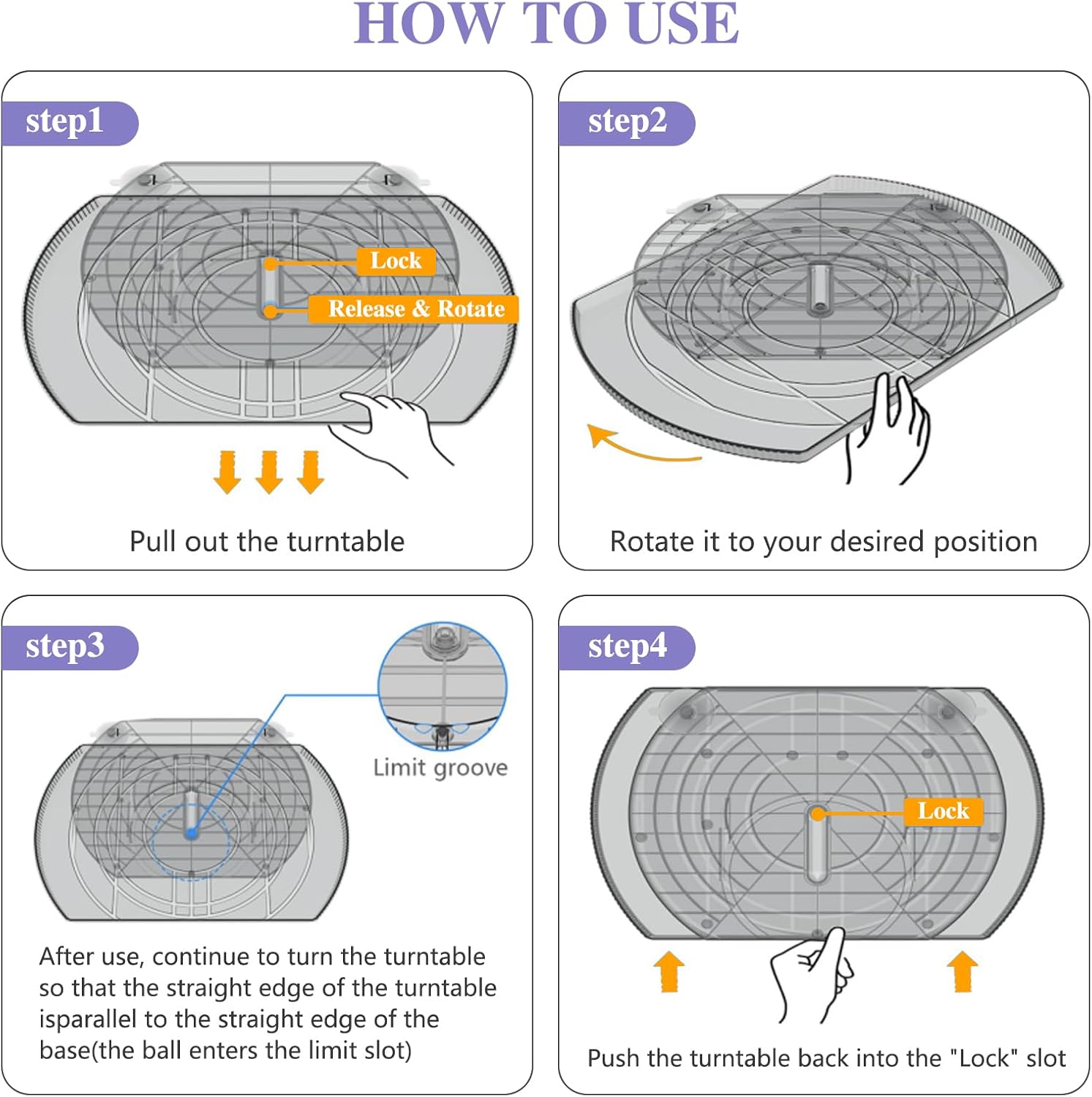 HOW TO USE

step1

Lock

Release & Rotate

Pull out the turntable

step2

Rotate it to your desired position

step3

Limit groove

After use, continue to turn the turntable so that the straight edge of the turntable isparallel to the straight edge of the base(the ball enters the limit slot)

step4

Lock

Push the turntable back into the "Lock" slot