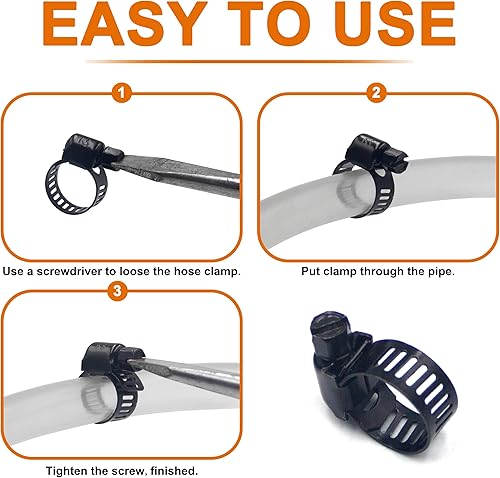 EASY TO USE

1

Use a screwdriver to loose the hose clamp.

2

Put clamp through the pipe.

3

Tighten the screw, finished.