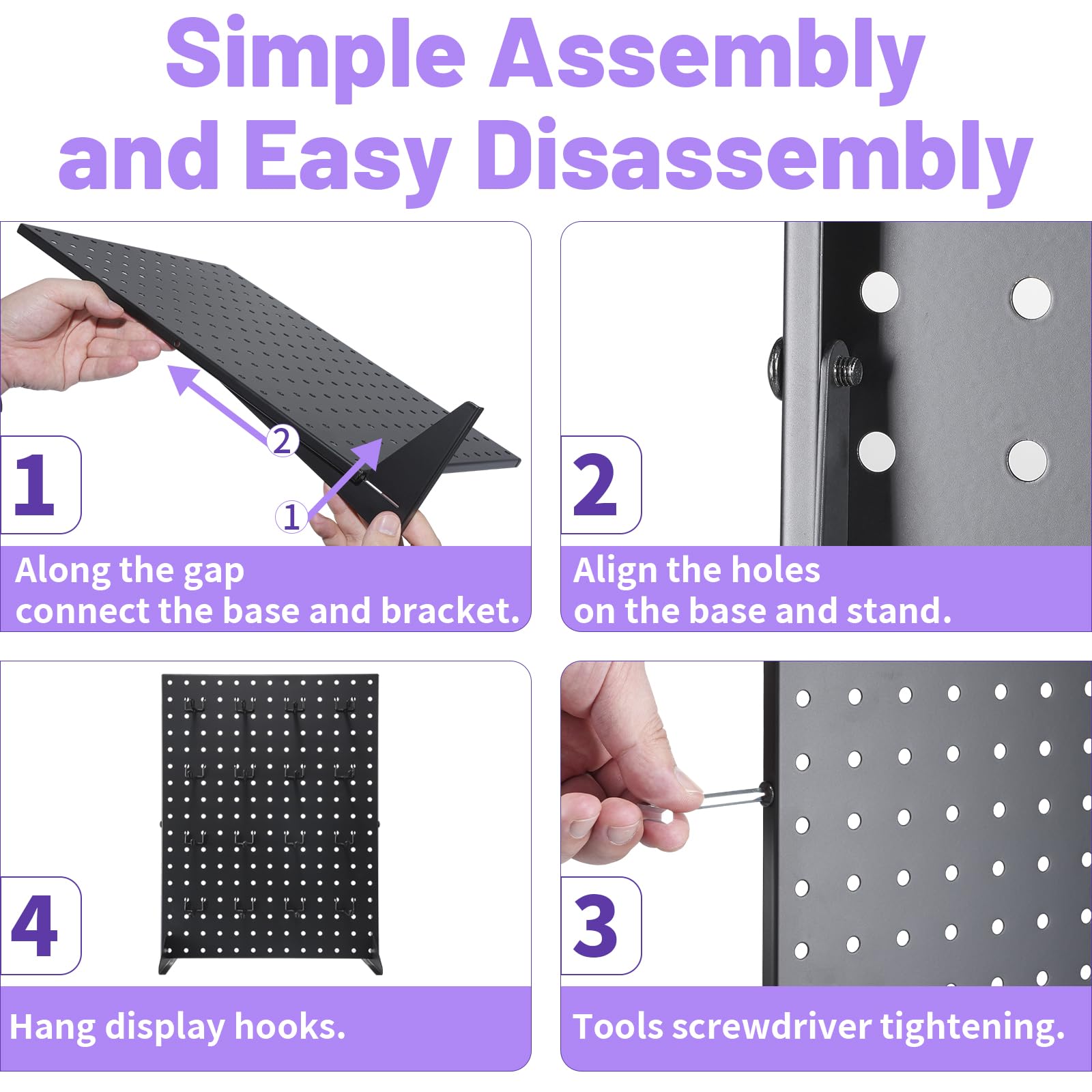 Simple Assembly and Easy Disassembly

2

1

1

Along the gap
connect the base and bracket.

2

Align the holes
on the base and stand.

4

Hang display hooks.

3

Tools screwdriver tightening.