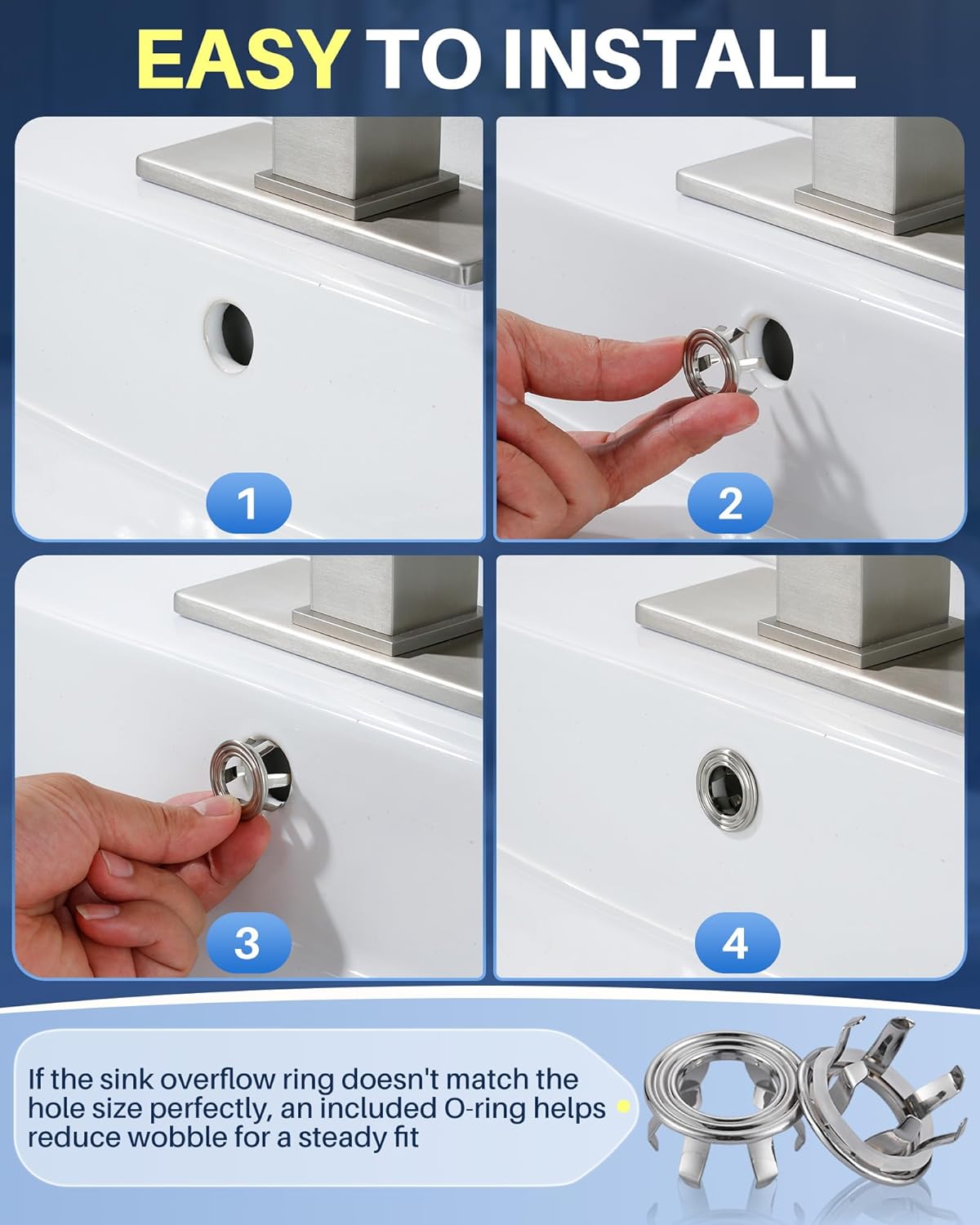 EASY TO INSTALL

1

2

3

4

If the sink overflow ring doesn't match the hole size perfectly, an included O-ring helps reduce wobble for a steady fit