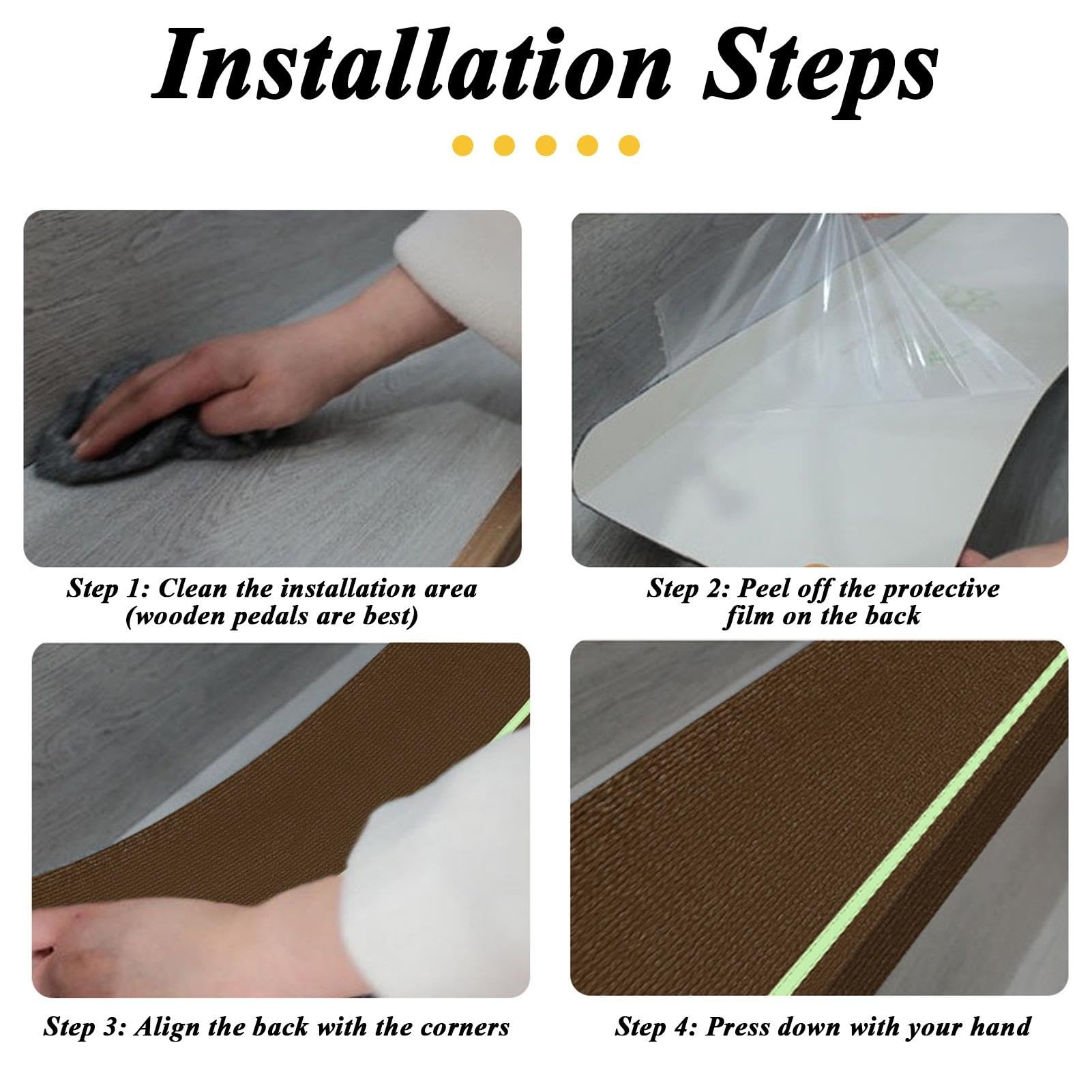 Installation Steps

Step 1: Clean the installation area (wooden pedals are best)

Step 2: Peel off the protective film on the back

Step 3: Align the back with the corners

Step 4: Press down with your hand