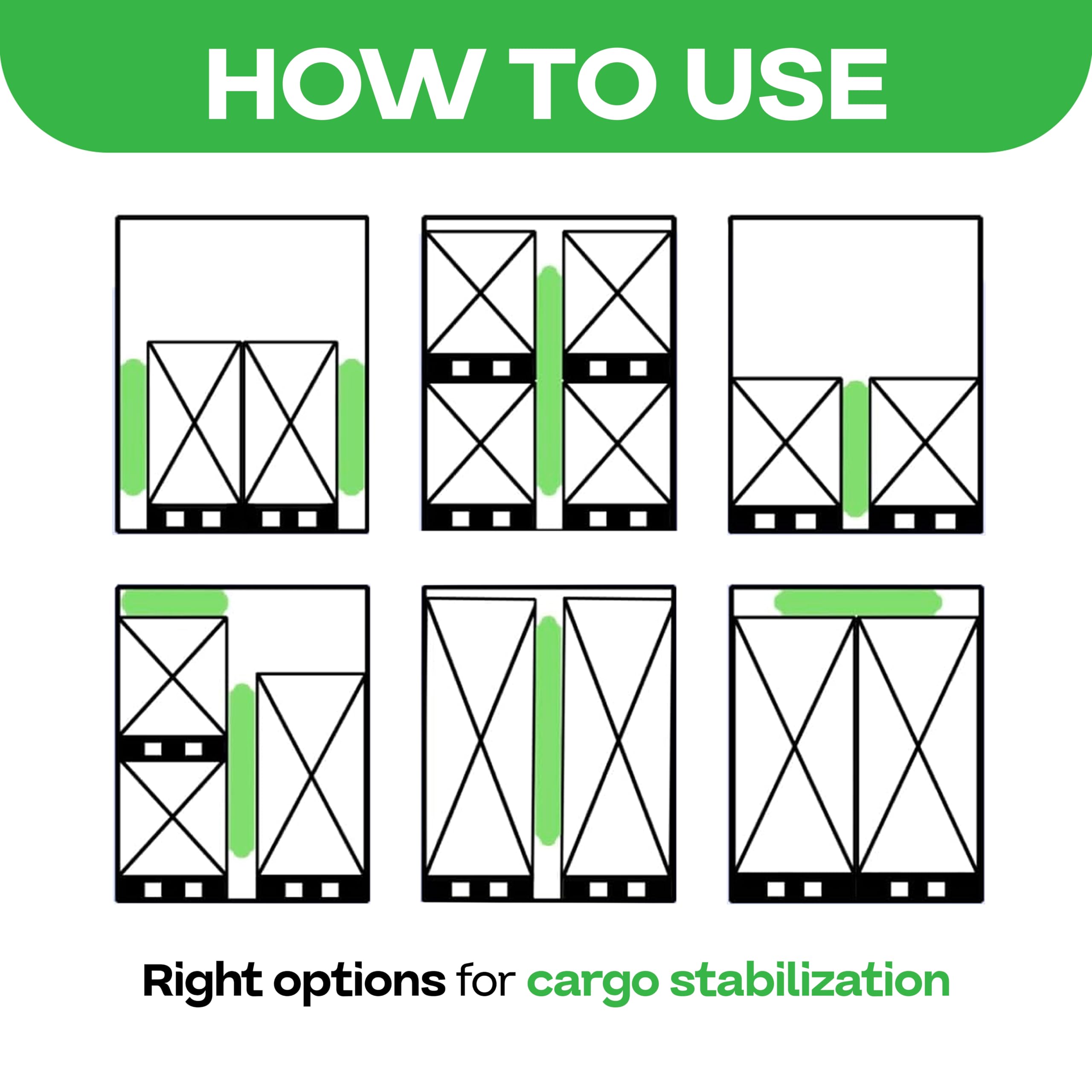 HOW TO USE

Right options for cargo stabilization