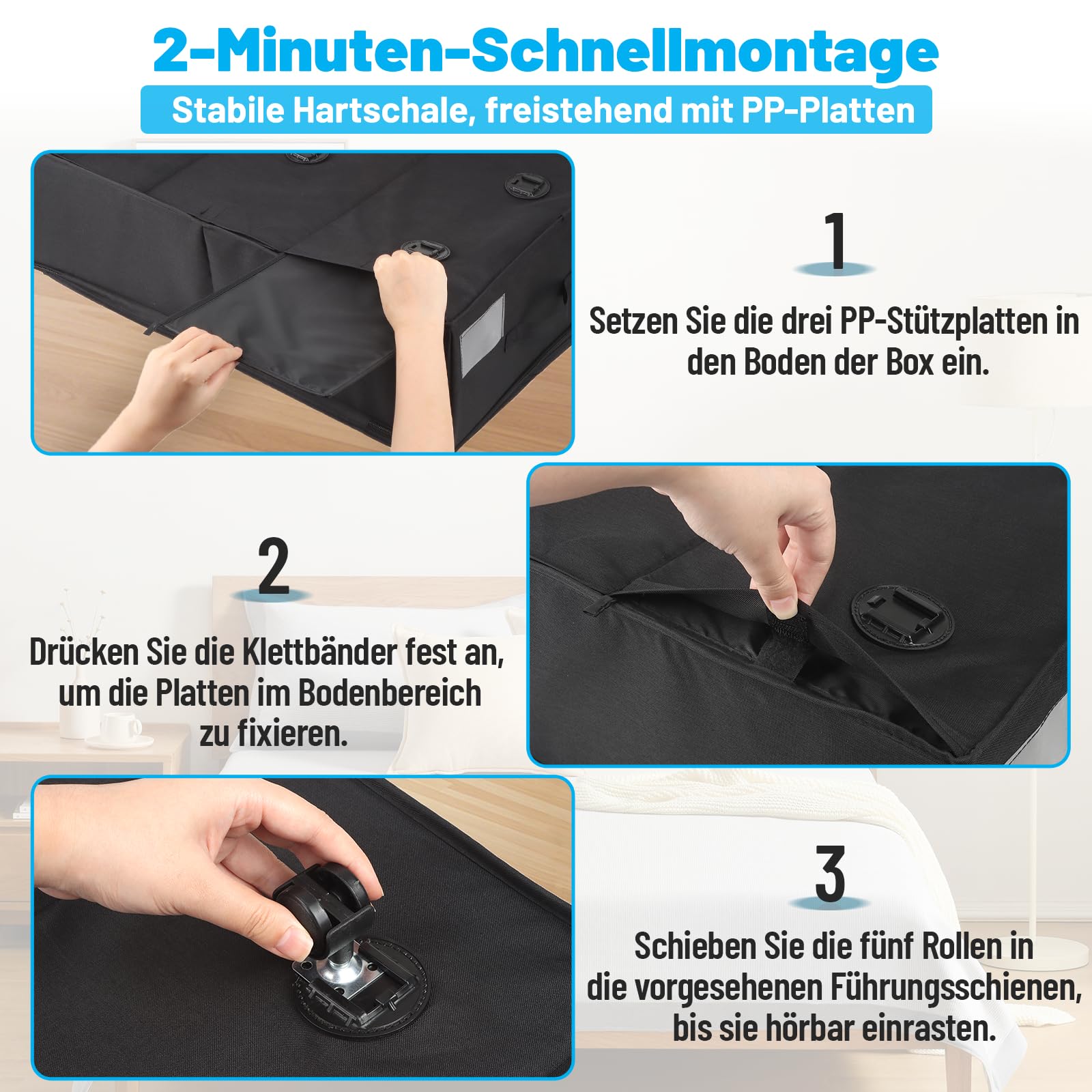 2-Minuten-Schnellmontage

Stabile Hartschale, freistehend mit PP-Platten

1

Setzen Sie die drei PP-Stützplatten in den Boden der Box ein.

2

Drücken Sie die Klettbänder fest an, um die Platten im Bodenbereich zu fixieren.

3

Schieben Sie die fünf Rollen in die vorgesehenen Führungsschienen, bis sie hörbar einrasten.