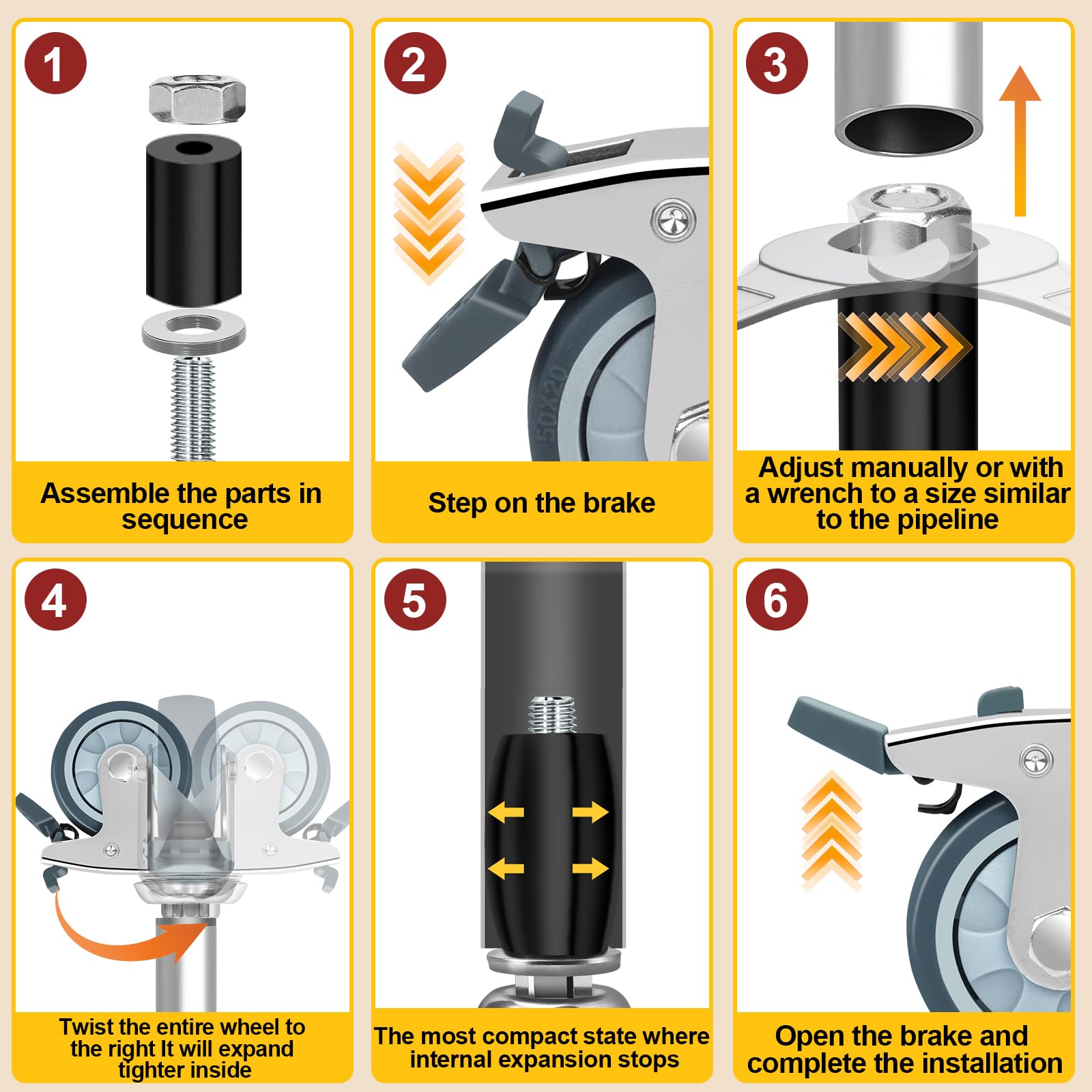 1

Assemble the parts in sequence

2

50X20

Step on the brake

3

Adjust manually or with a wrench to a size similar to the pipeline

4

Twist the entire wheel to the right It will expand tighter inside

5

The most compact state where internal expansion stops

6

Open the brake and complete the installation