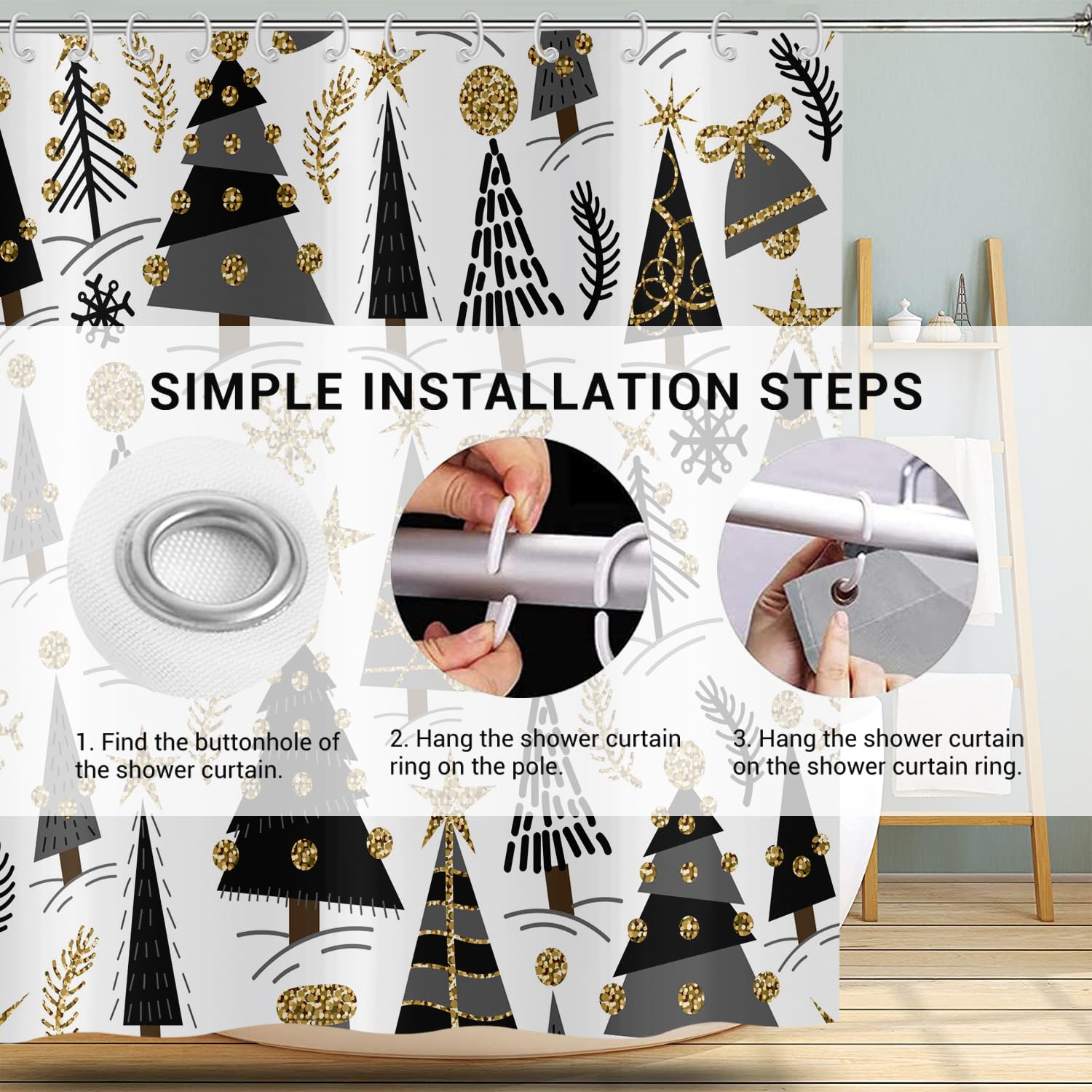 SIMPLE INSTALLATION STEPS

1. Find the buttonhole of the shower curtain.

2. Hang the shower curtain ring on the pole.

3. Hang the shower curtain on the shower curtain ring.