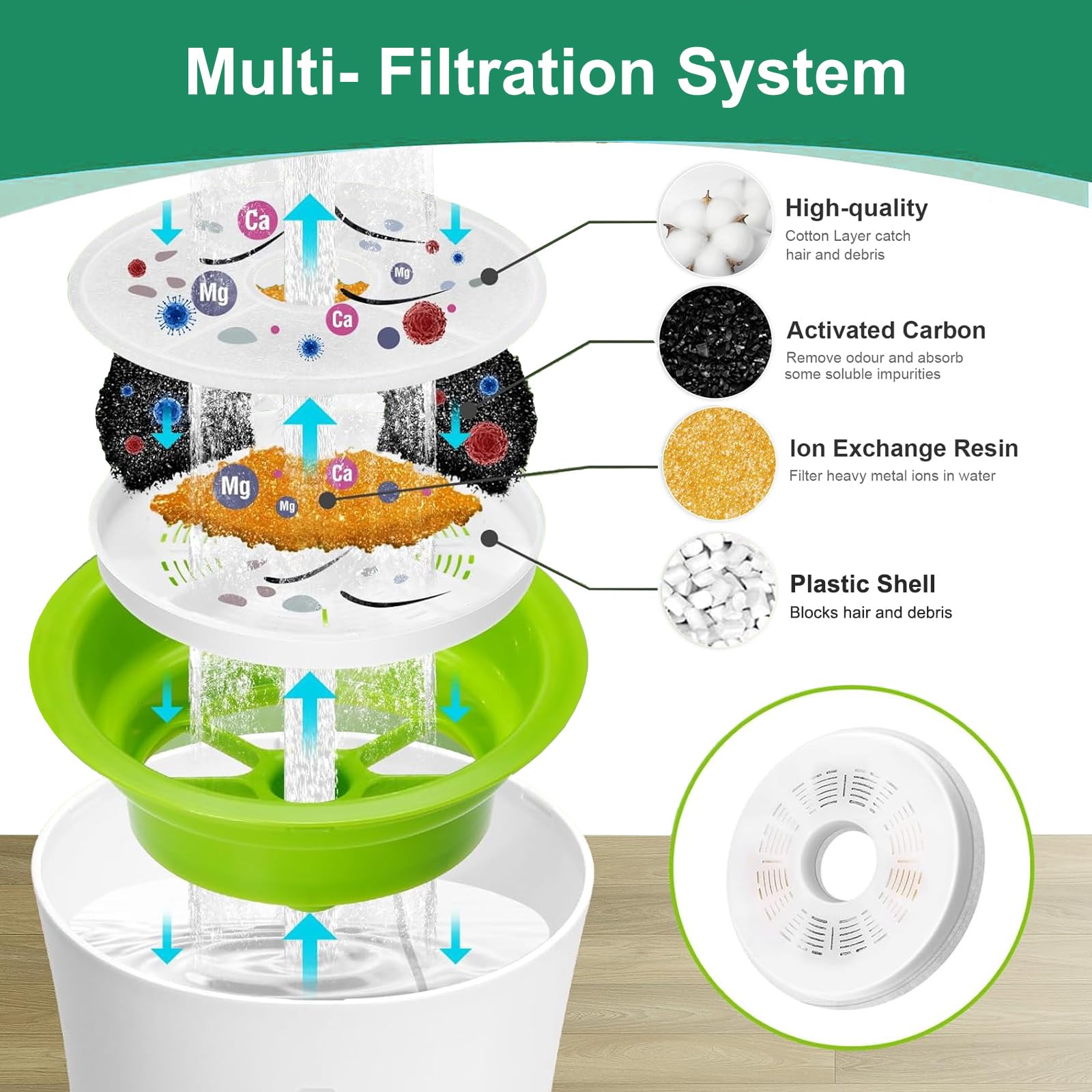 Multi- Filtration System

Ca

Mg

Mg

Ca

Mg

Ca

Mg

High-quality
Cotton Layer catch hair and debris

Activated Carbon
Remove odour and absorb some soluble impurities

Ion Exchange Resin
Filter heavy metal ions in water

Plastic Shell
Blocks hair and debris