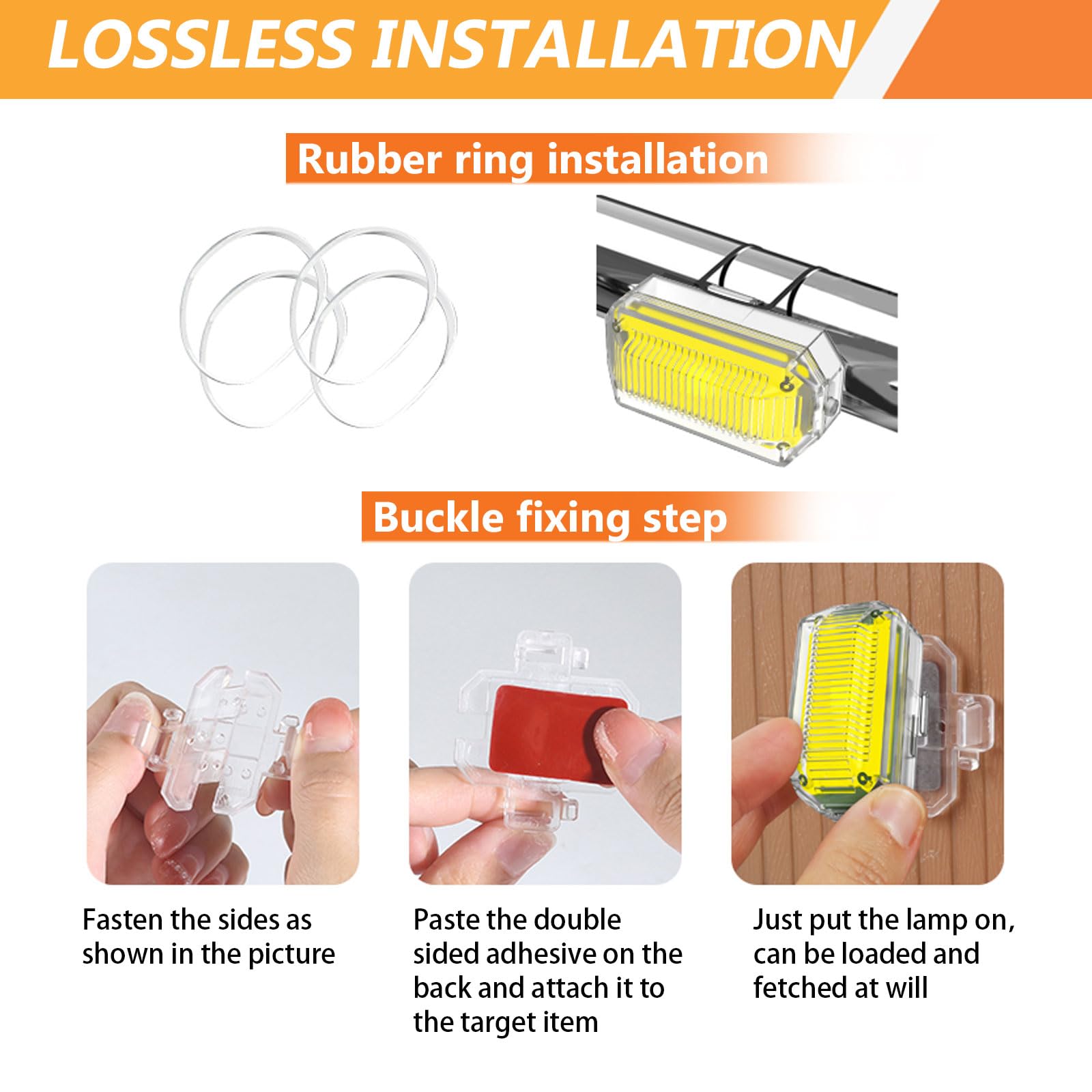 LOSSLESS INSTALLATION

Rubber ring installation

Buckle fixing step

Fasten the sides as shown in the picture

Paste the double sided adhesive on the back and attach it to the target item

Just put the lamp on, can be loaded and fetched at will