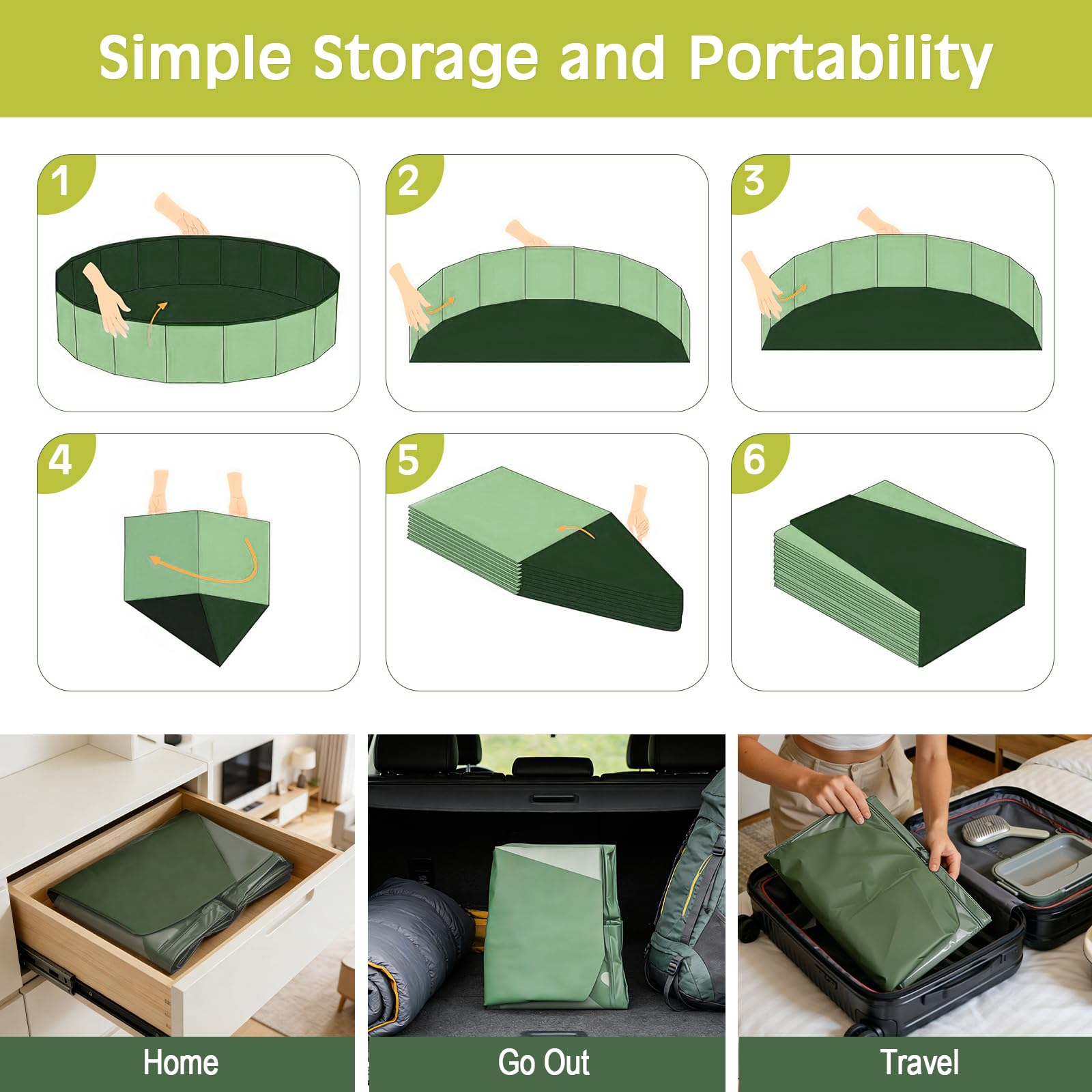 Simple Storage and Portability

1

2

3

4

5

6

Home

Go Out

Travel