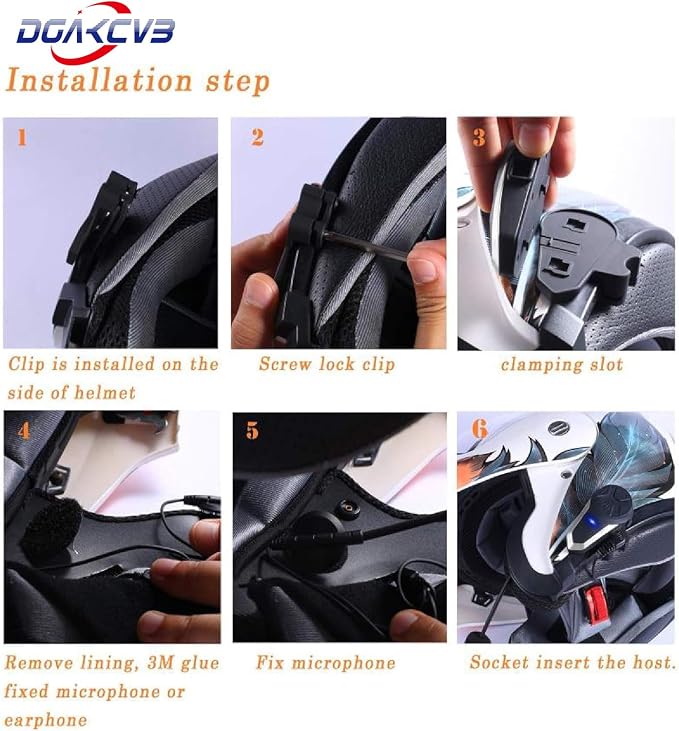 DGAKCVB

Installation step

1

Clip is installed on the side of helmet

2

Screw lock clip

3

clamping slot

4

Remove lining, 3M glue fixed microphone or earphone

5

Fix microphone

6

Socket insert the host.