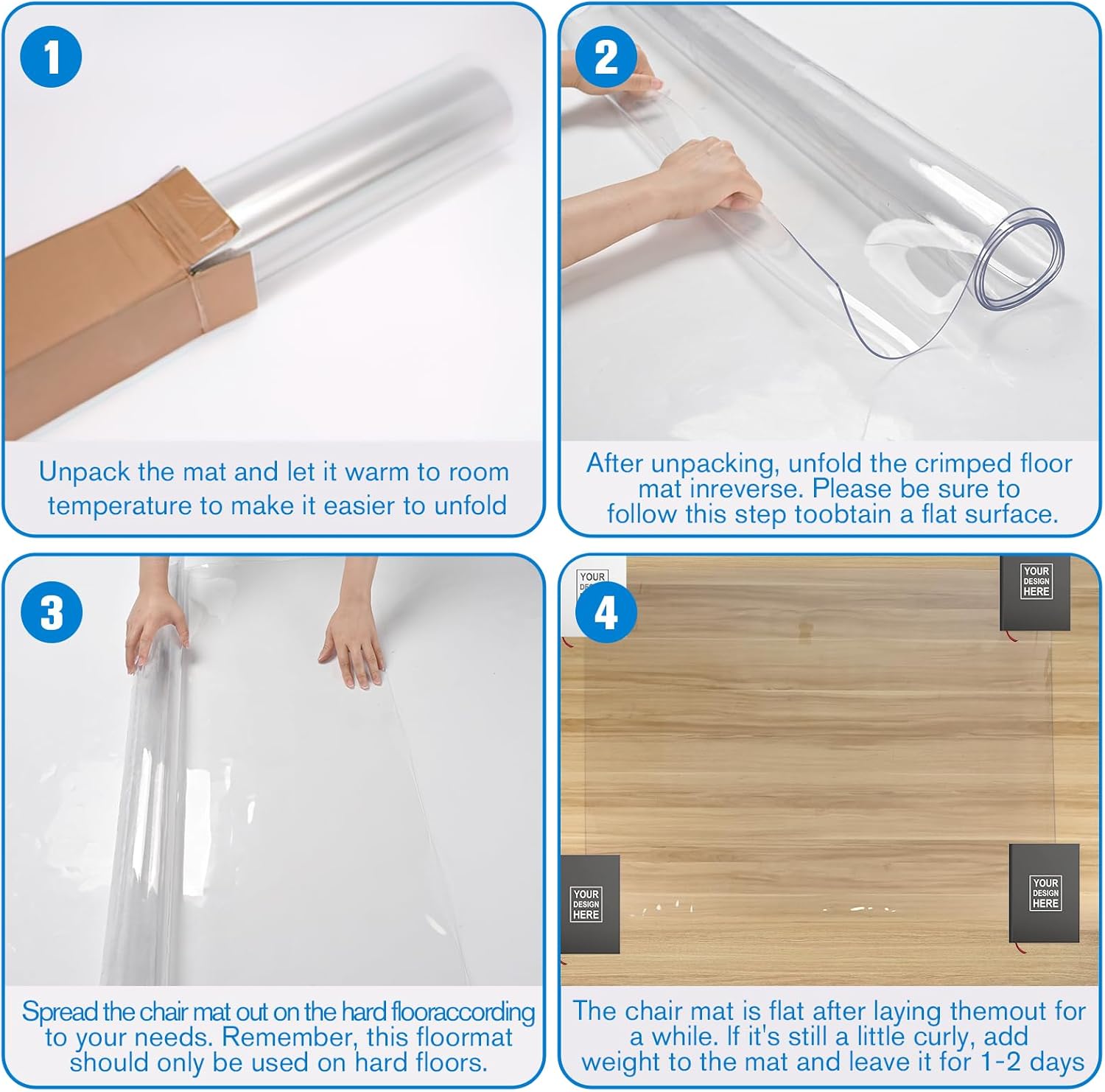 1

Unpack the mat and let it warm to room temperature to make it easier to unfold

2

After unpacking, unfold the crimped floor mat inreverse. Please be sure to follow this step toobtain a flat surface.

3

Spread the chair mat out on the hard flooraccording to your needs. Remember, this floormat should only be used on hard floors.

4

YOUR DESIGN HERE

YOUR DESIGN HERE

YOUR DESIGN HERE

YOUR DESIGN HERE

The chair mat is flat after laying themout for a while. If it's still a little curly, add weight to the mat and leave it for 1-2 days