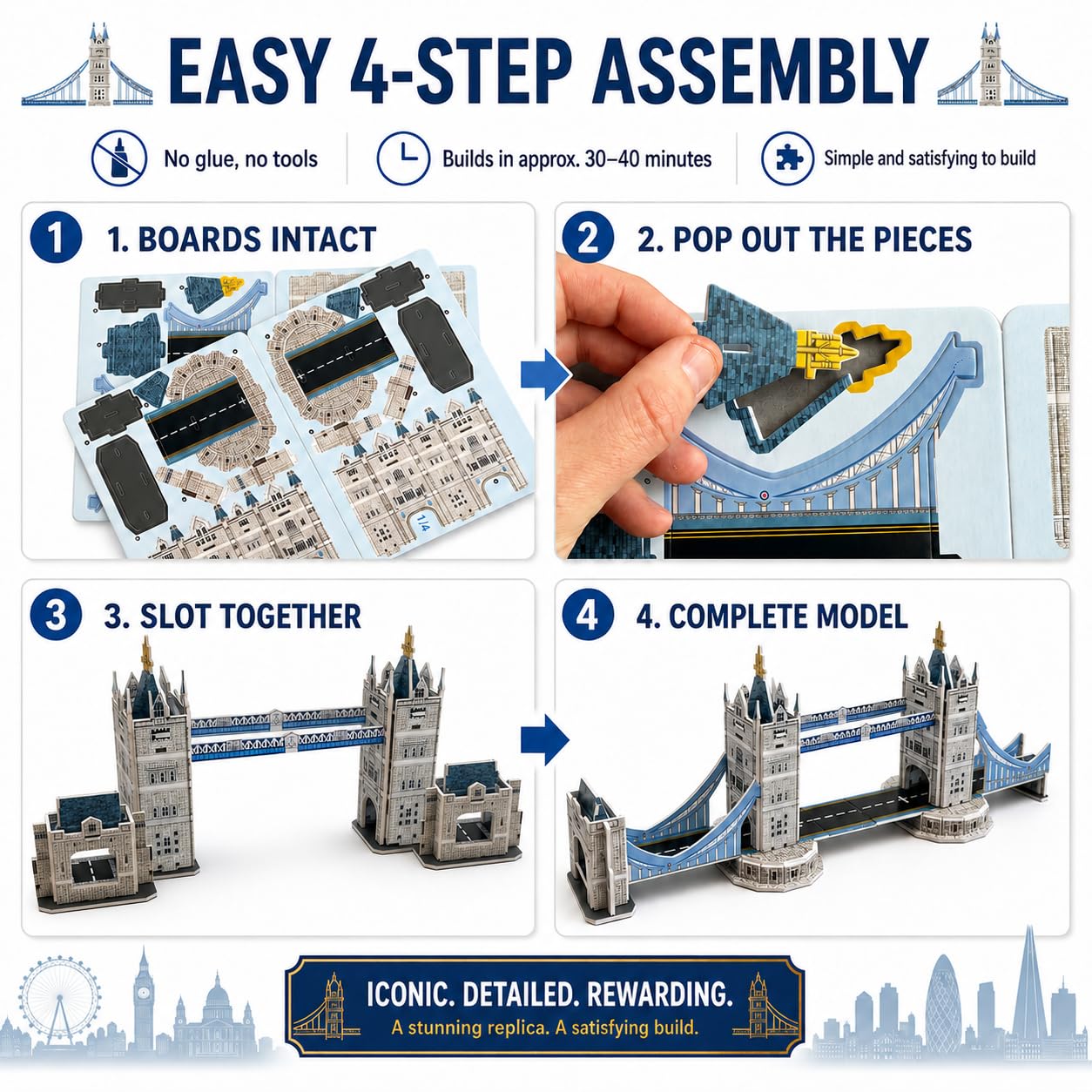 EASY 4-STEP ASSEMBLY

No glue, no tools

Builds in approx. 30–40 minutes

Simple and satisfying to build

1 1. BOARDS INTACT

1/4

2 2. POP OUT THE PIECES

3 3. SLOT TOGETHER

4 4. COMPLETE MODEL

ICONIC. DETAILED. REWARDING.
A stunning replica. A satisfying build.