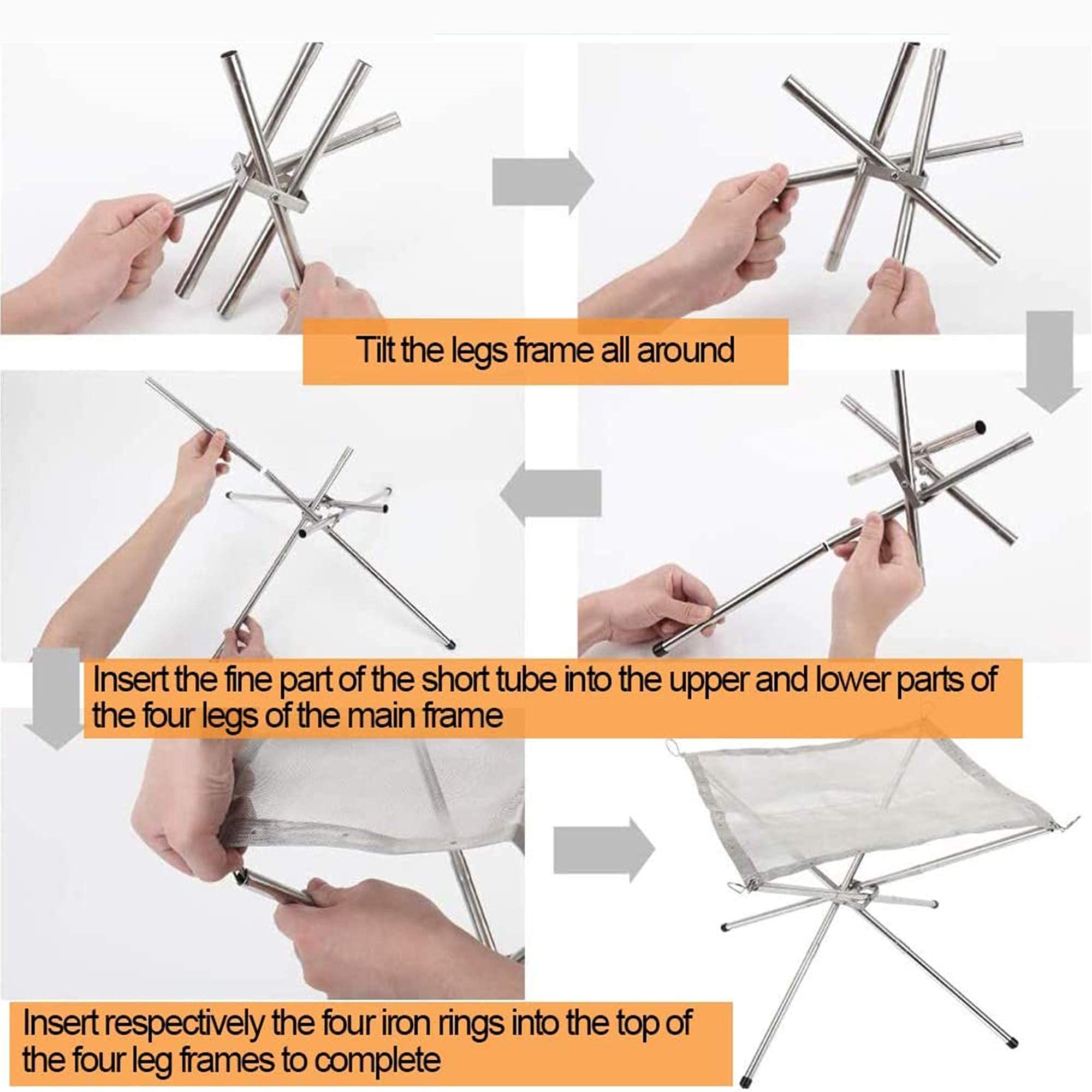 Tilt the legs frame all around

Insert the fine part of the short tube into the upper and lower parts of the four legs of the main frame

Insert respectively the four iron rings into the top of the four leg frames to complete