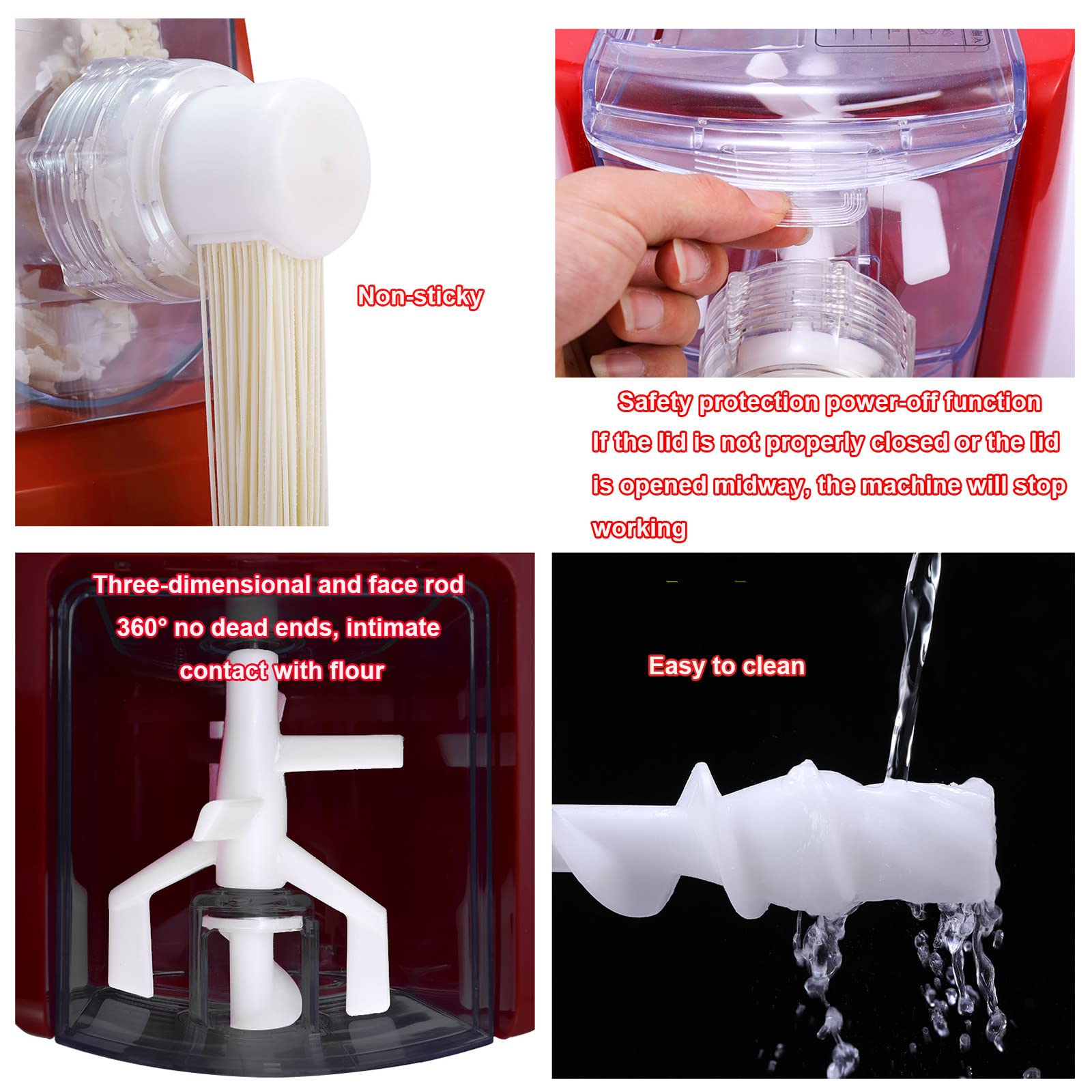 Non-sticky

Safety protection power-off function
If the lid is not properly closed or the lid is opened midway, the machine will stop working

Three-dimensional and face rod
360° no dead ends, intimate contact with flour

Easy to clean