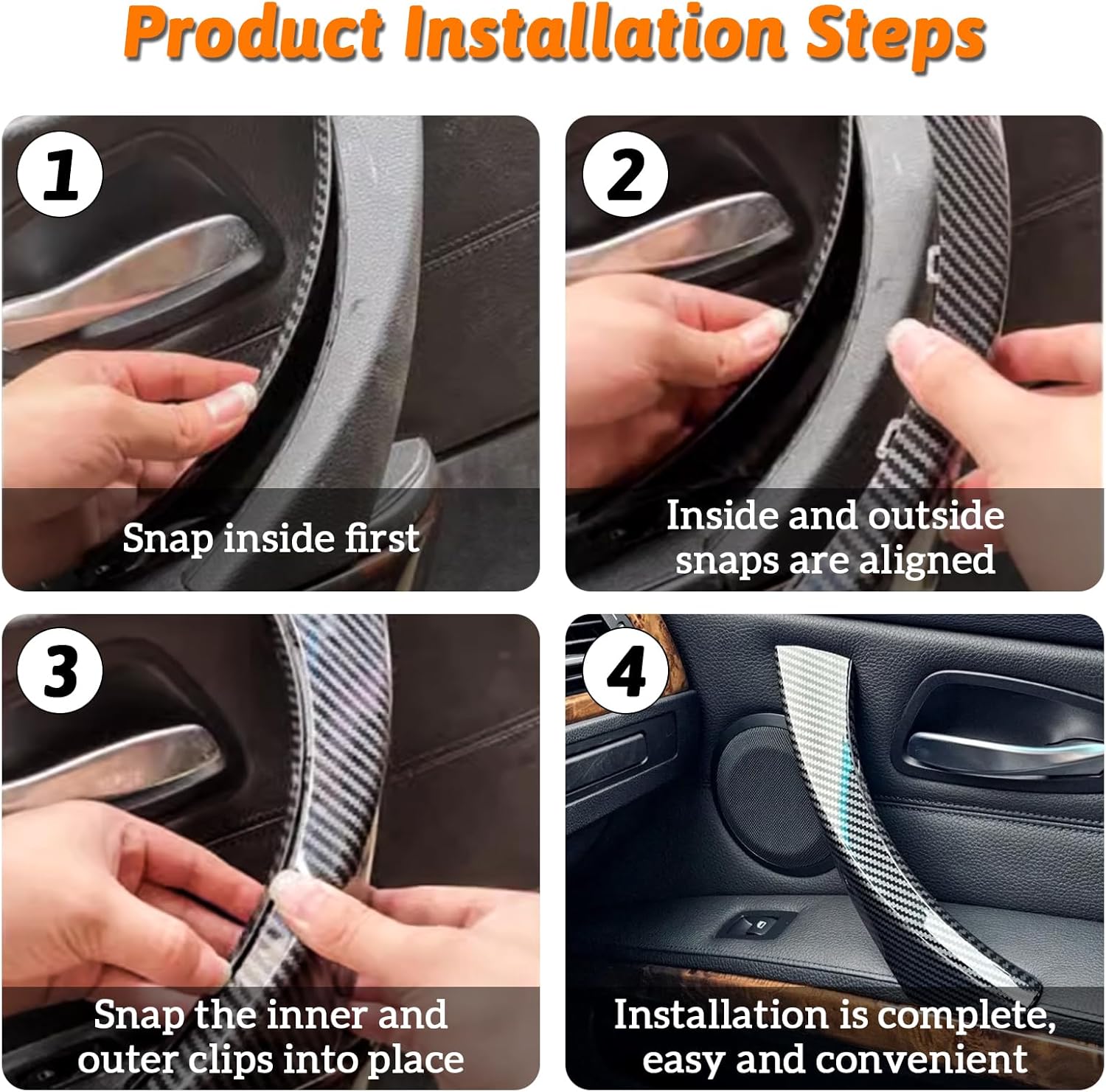 Product Installation Steps

1

Snap inside first

2

Inside and outside snaps are aligned

3

Snap the inner and outer clips into place

4

Installation is complete, easy and convenient