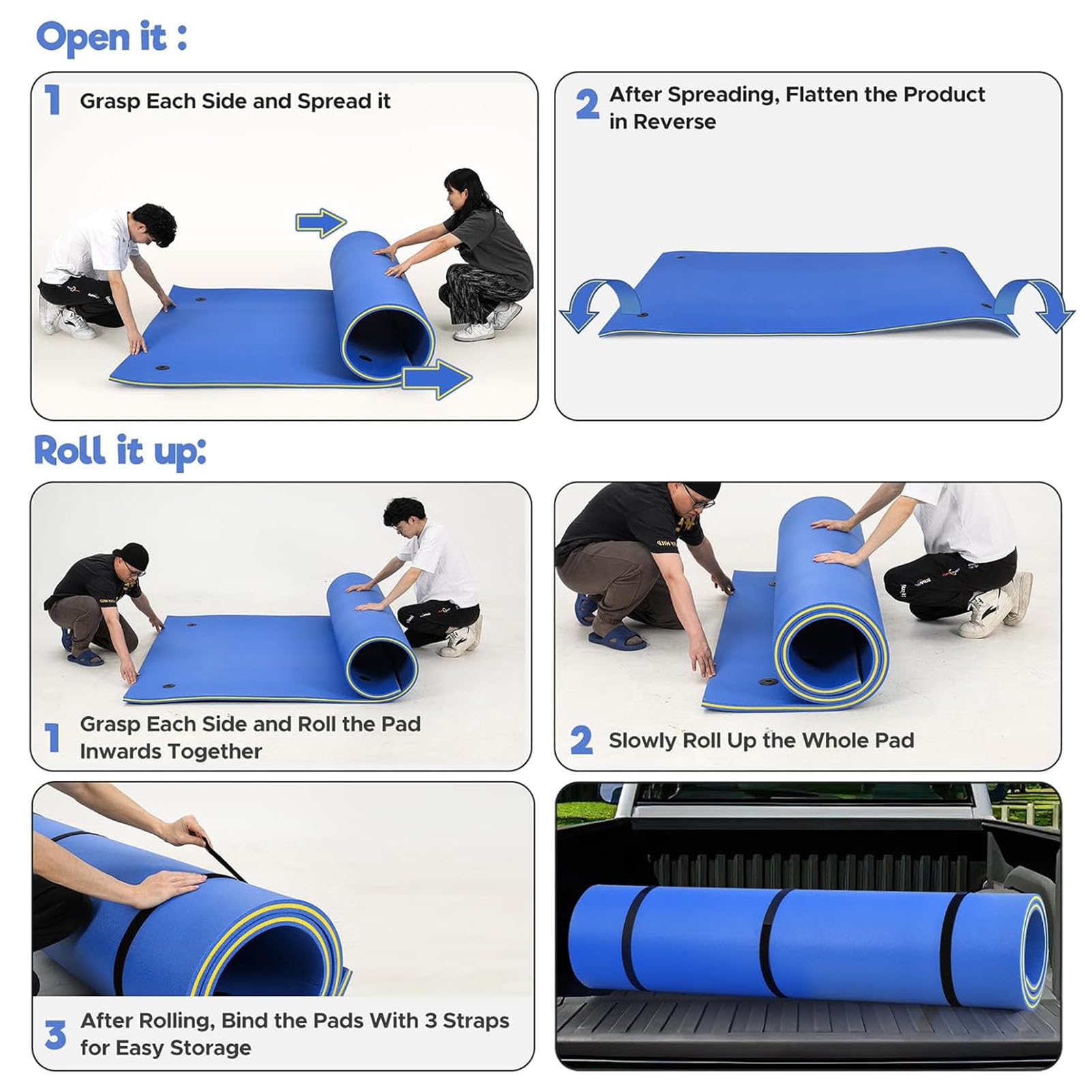 Open it :

1 Grasp Each Side and Spread it

2 After Spreading, Flatten the Product in Reverse

Roll it up:

1 Grasp Each Side and Roll the Pad Inwards Together

2 Slowly Roll Up the Whole Pad

3 After Rolling, Bind the Pads With 3 Straps for Easy Storage