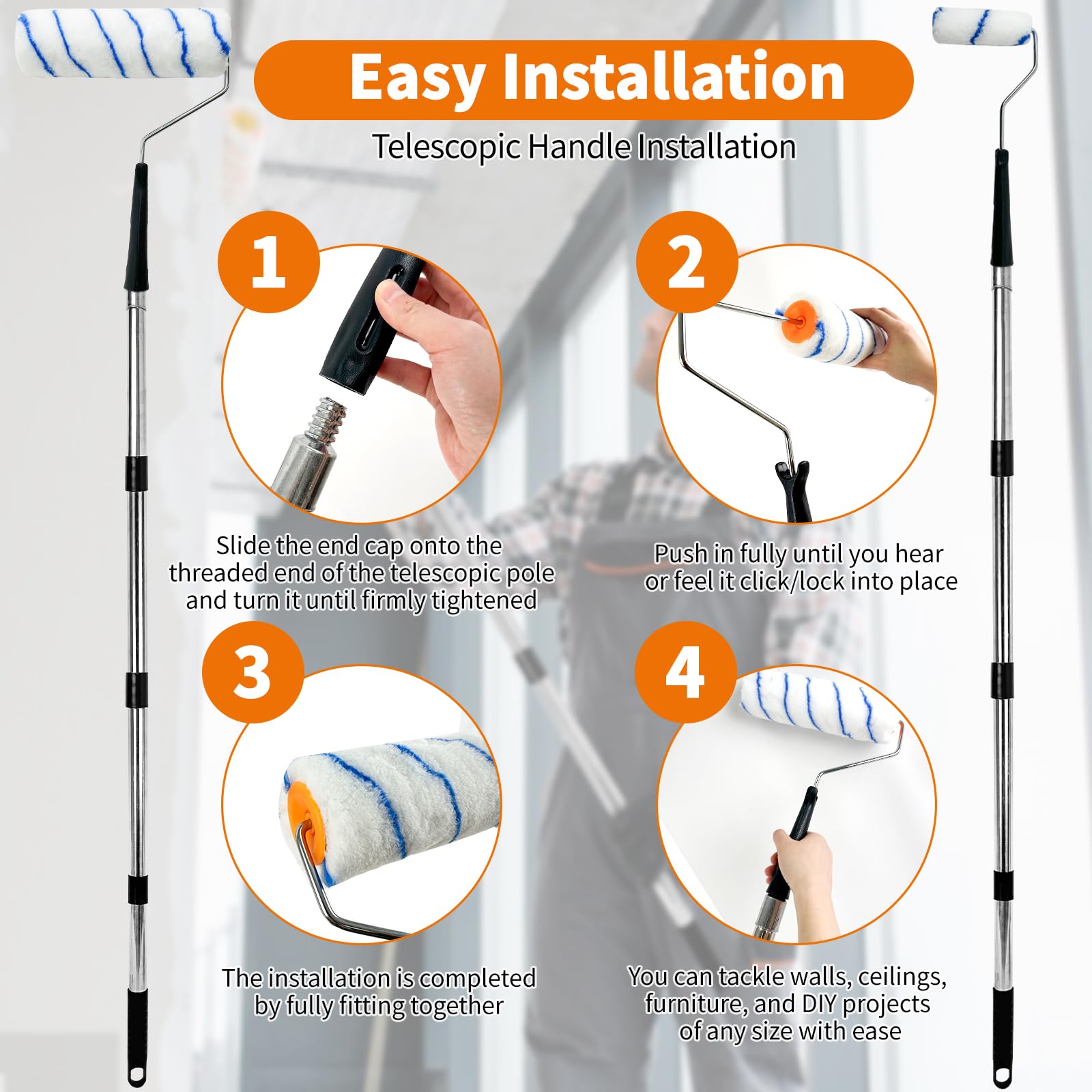 Easy Installation

Telescopic Handle Installation

1

Slide the end cap onto the threaded end of the telescopic pole and turn it until firmly tightened

2

Push in fully until you hear or feel it click/lock into place

3

The installation is completed by fully fitting together

4

You can tackle walls, ceilings, furniture, and DIY projects of any size with ease